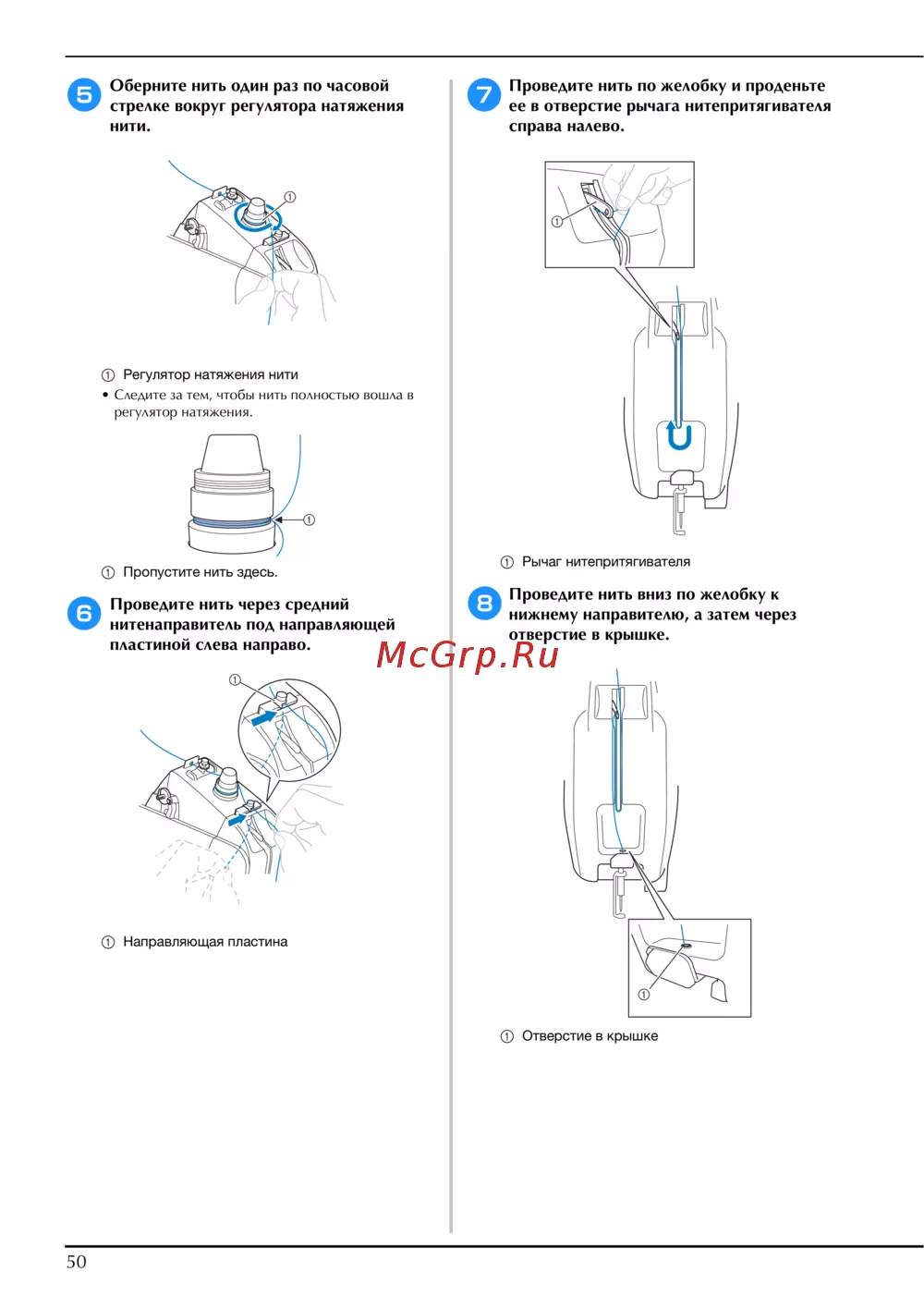 5 Оберните нить один раз по часовой стрелке вокруг регулятора натяжения нити.

①

① Регулятор натяжения нити

• Следите за тем, чтобы нить полностью вошла в регулятор натяжения.

①

① Пропустите нить здесь.

6 Проведите нить через средний нитенаправитель под направляющей пластиной слева направо.

①

① Направляющая пластина

7 Проведите нить по желобку и проденьте ее в отверстие рычага нитепритягивателя справа налево.

①

① Рычаг нитепритягивателя

8 Проведите нить вниз по желобку к нижнему направителю, а затем через отверстие в крышке.

McGrp.Ru

①

① Отверстие в крышке

50