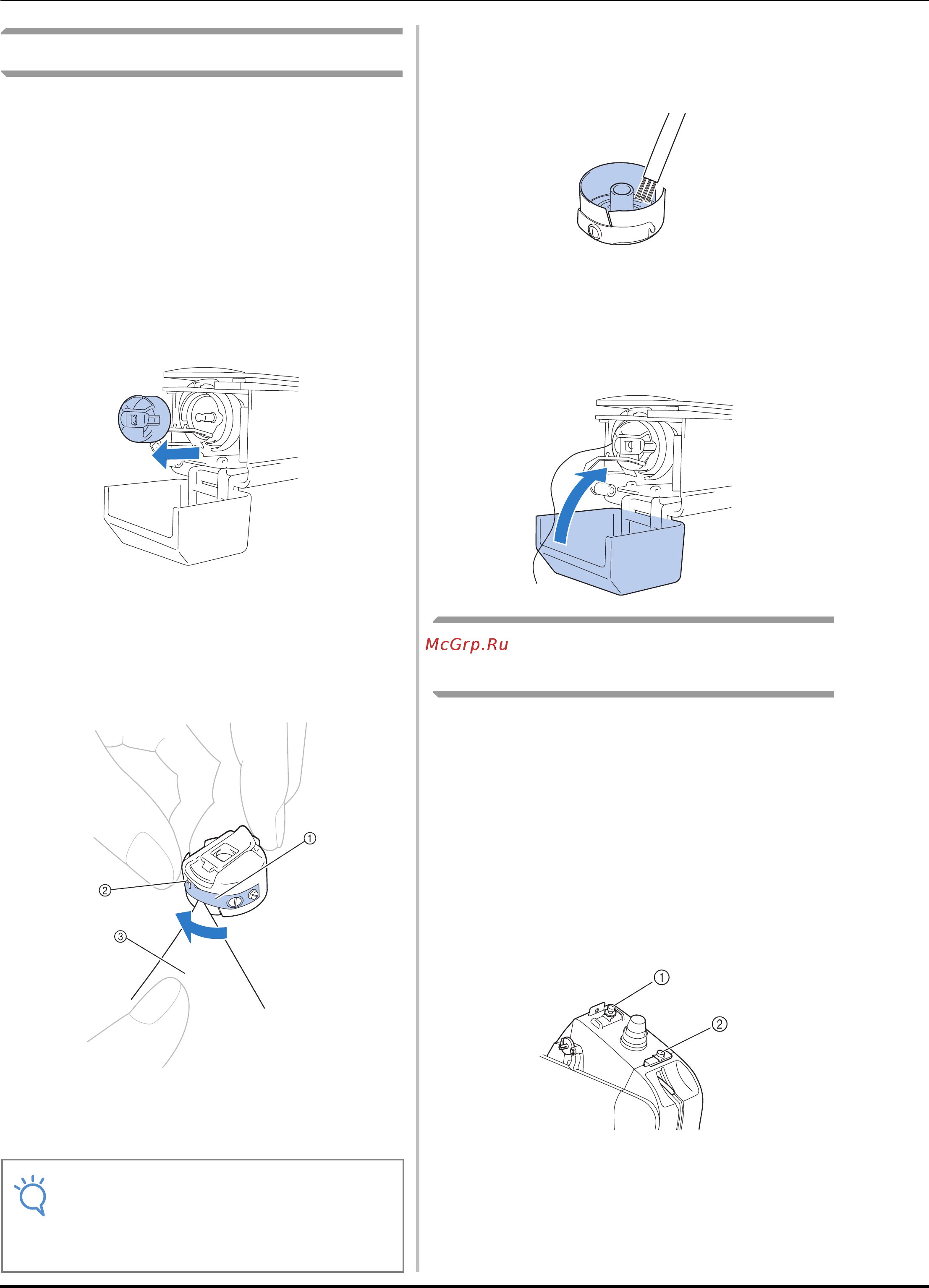 ①
②
③
McGrp.Ru
①
②