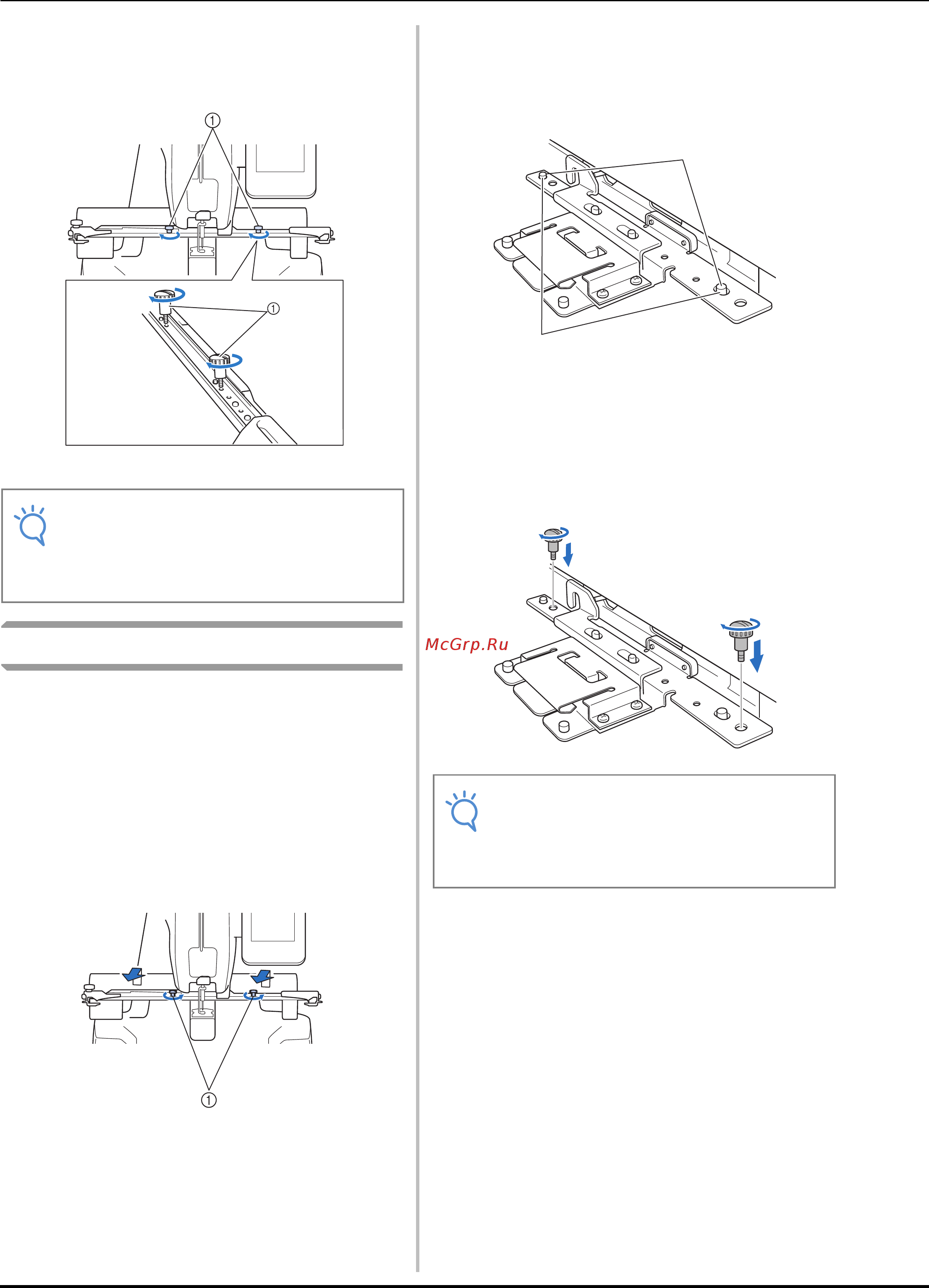 ①

①

McGrp.Ru

①