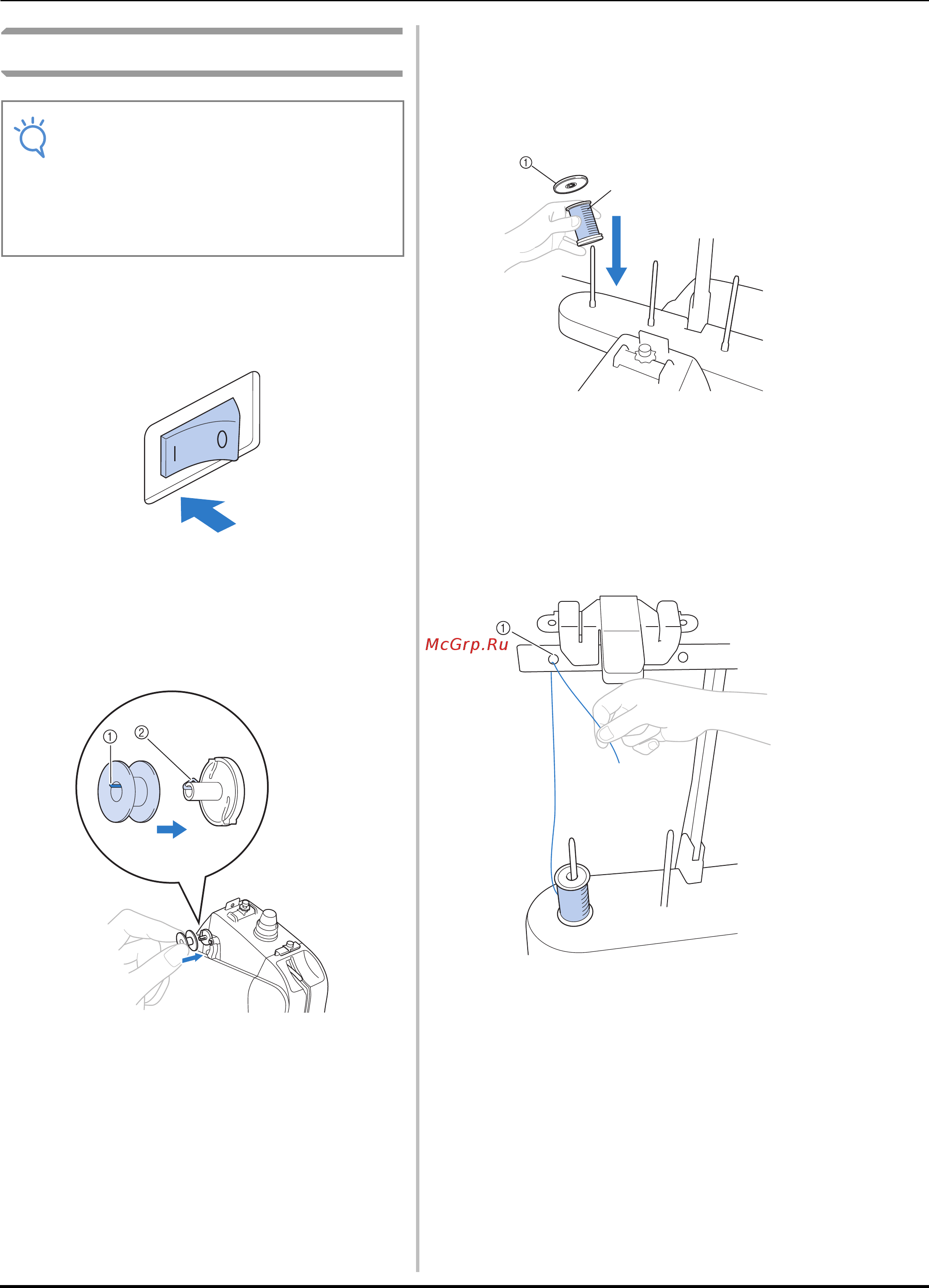 ①

I

O

McGrp.Ru

①

①

②