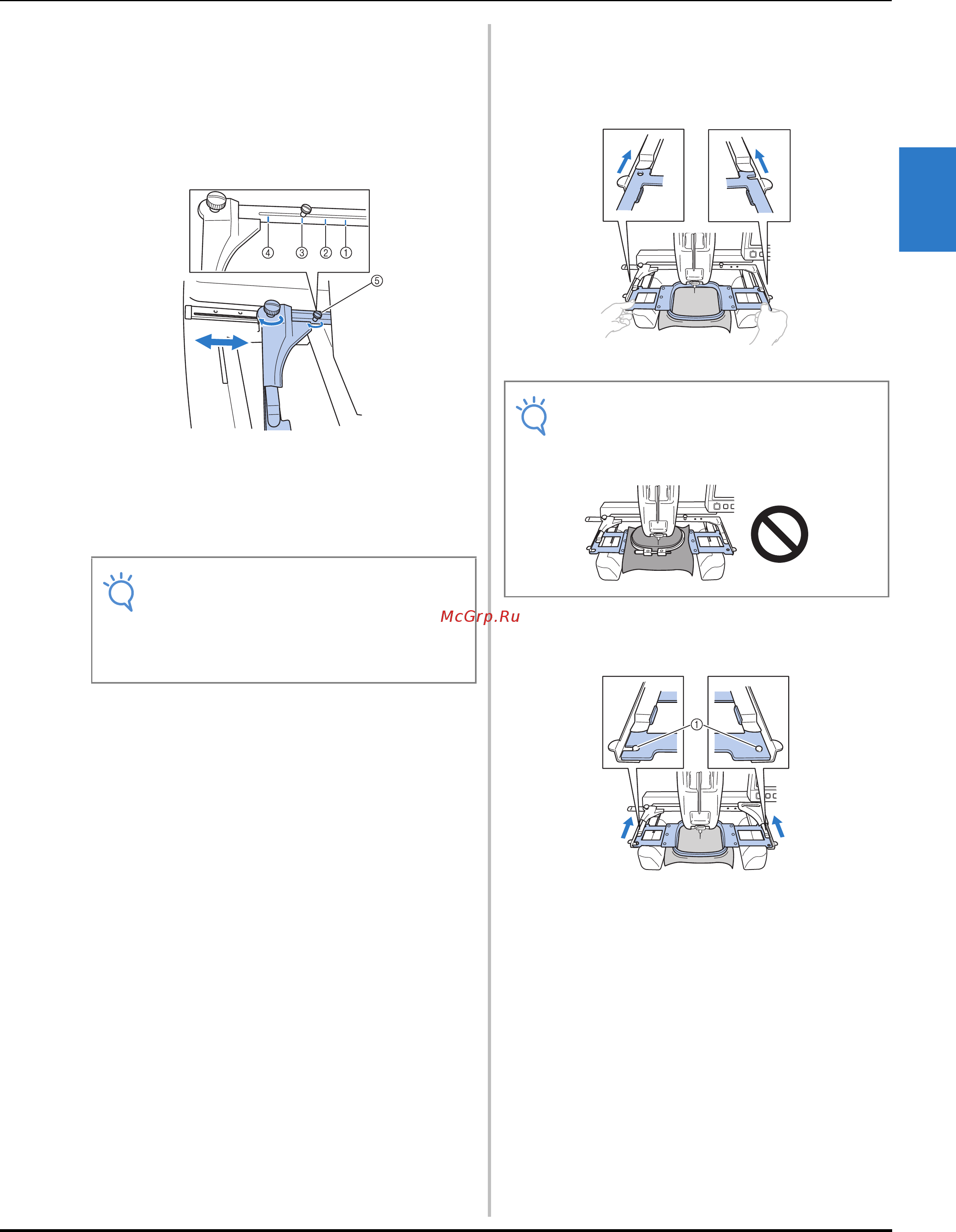 ④ ③ ② ①
⑤

McGrp.Ru

①