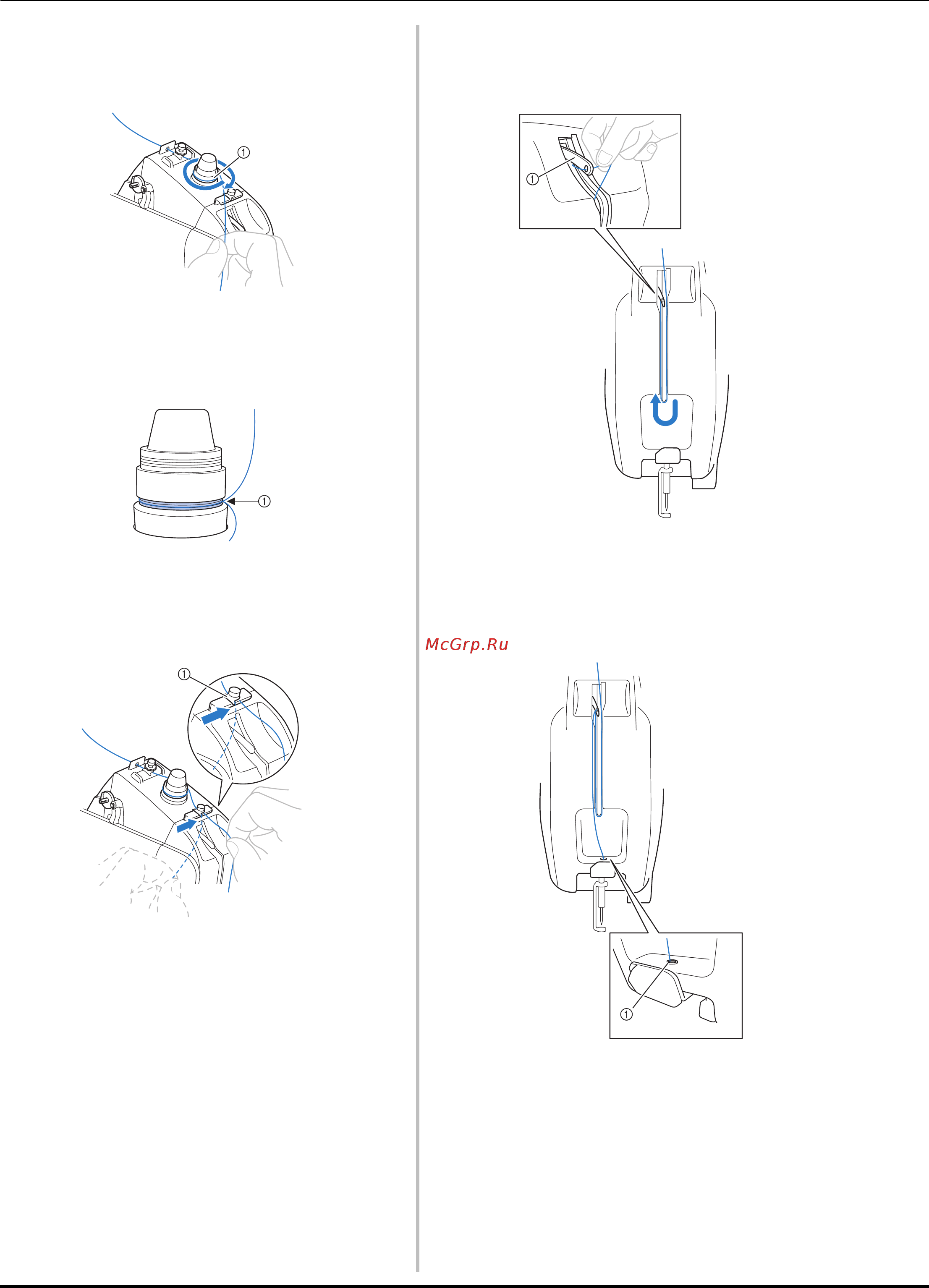 ①

①

①

①

McGrp.Ru

①