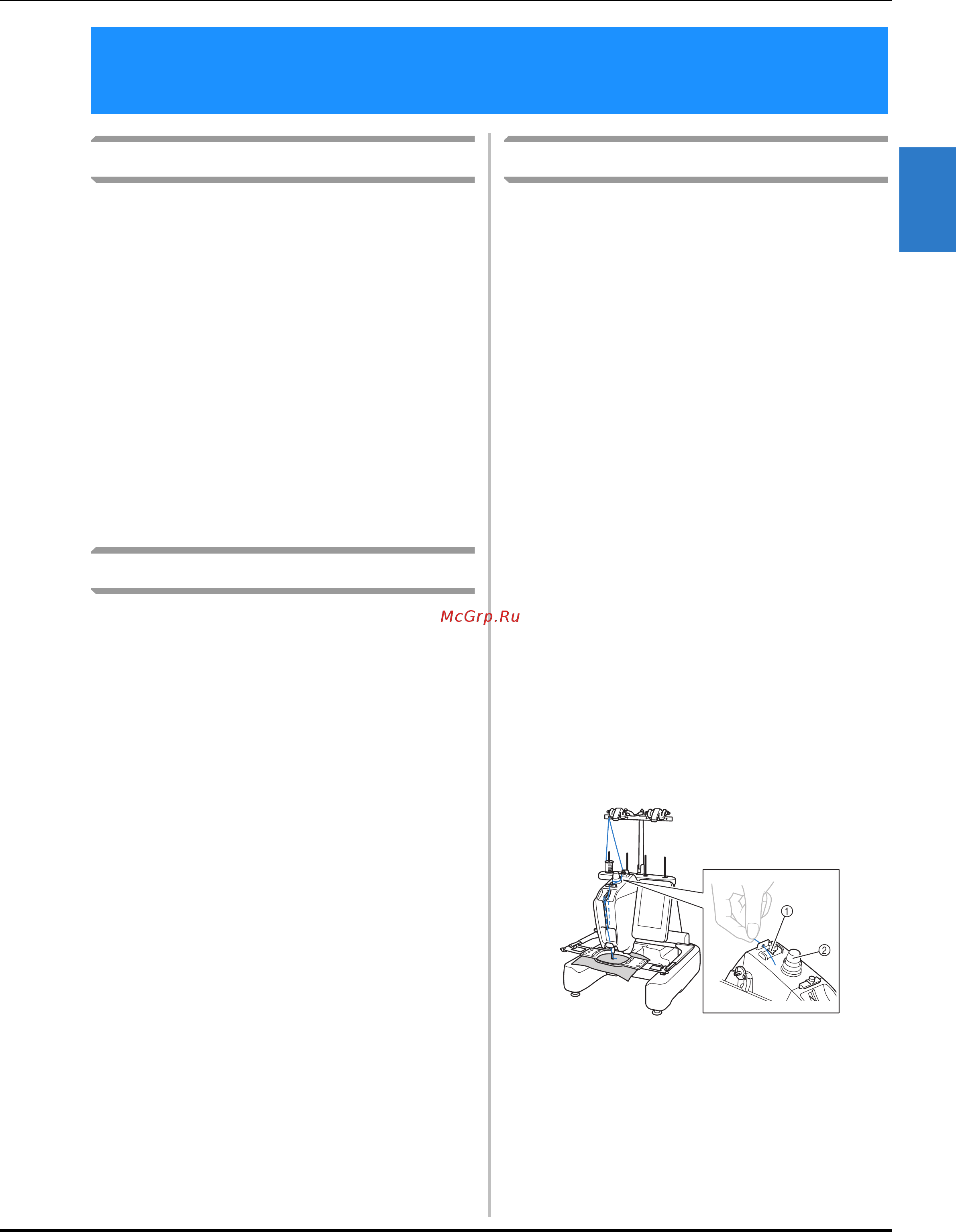 McGrp.Ru

①

②