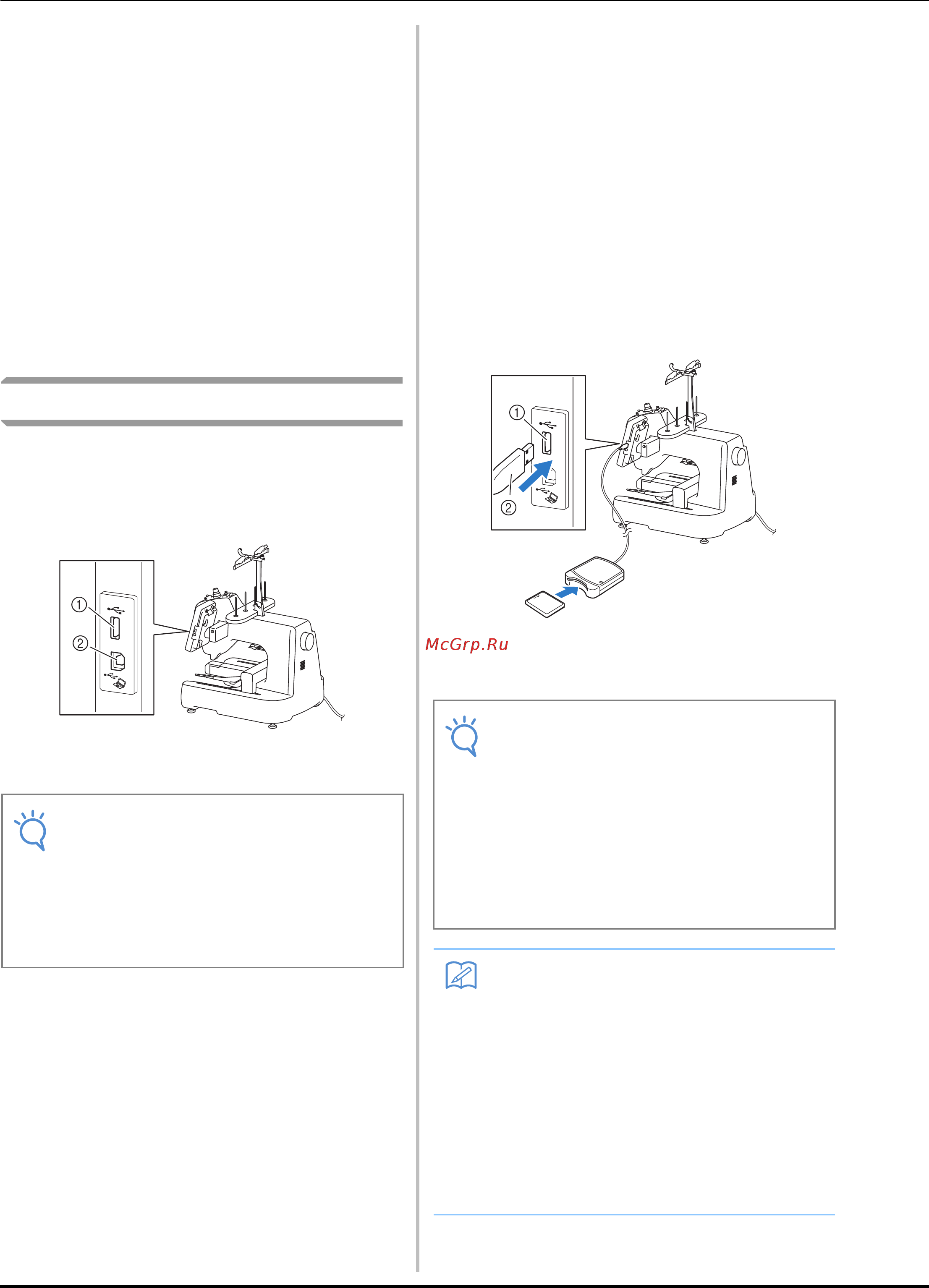 ①
②

①
②

McGrp.Ru