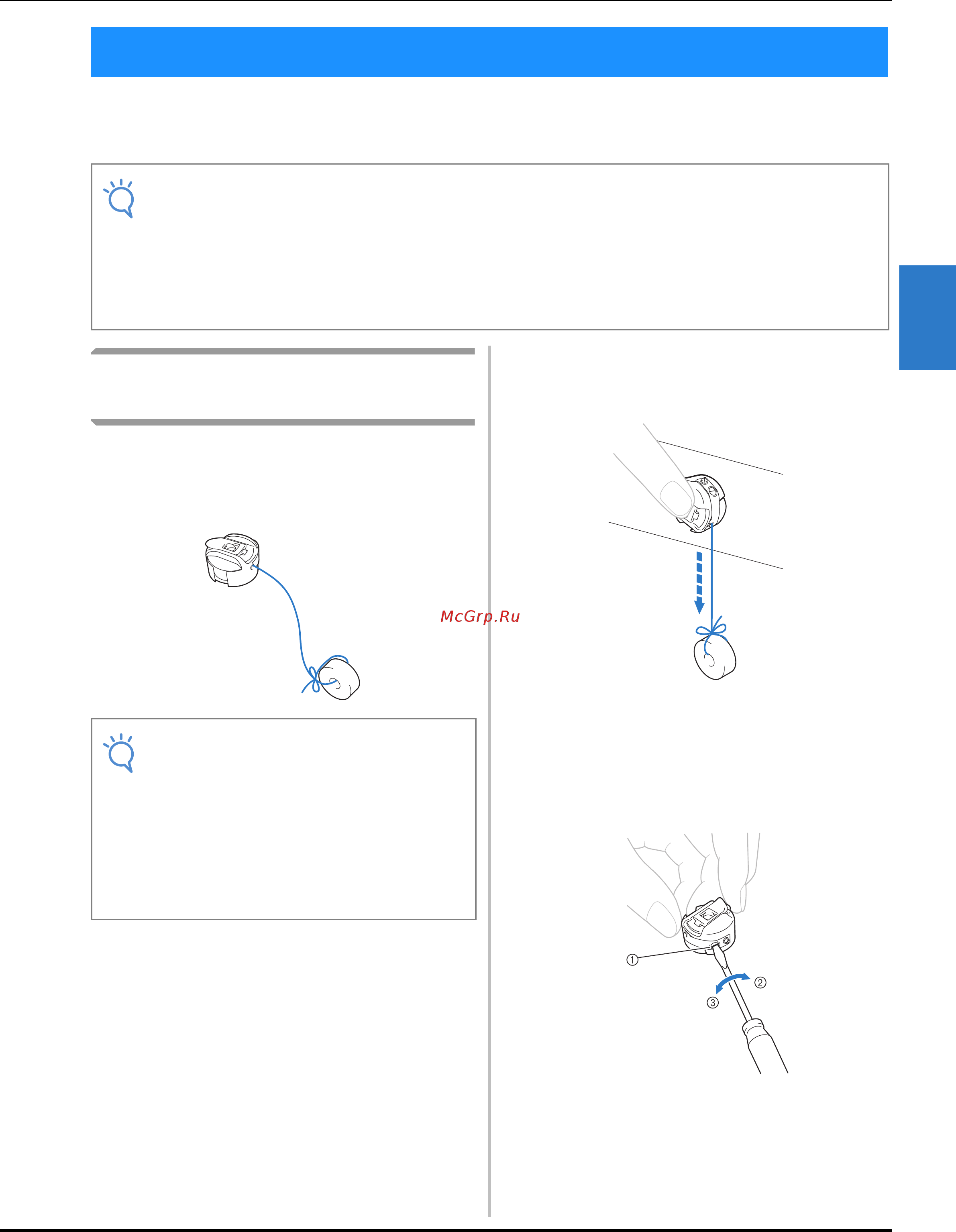 McGrp.Ru

①

②

③