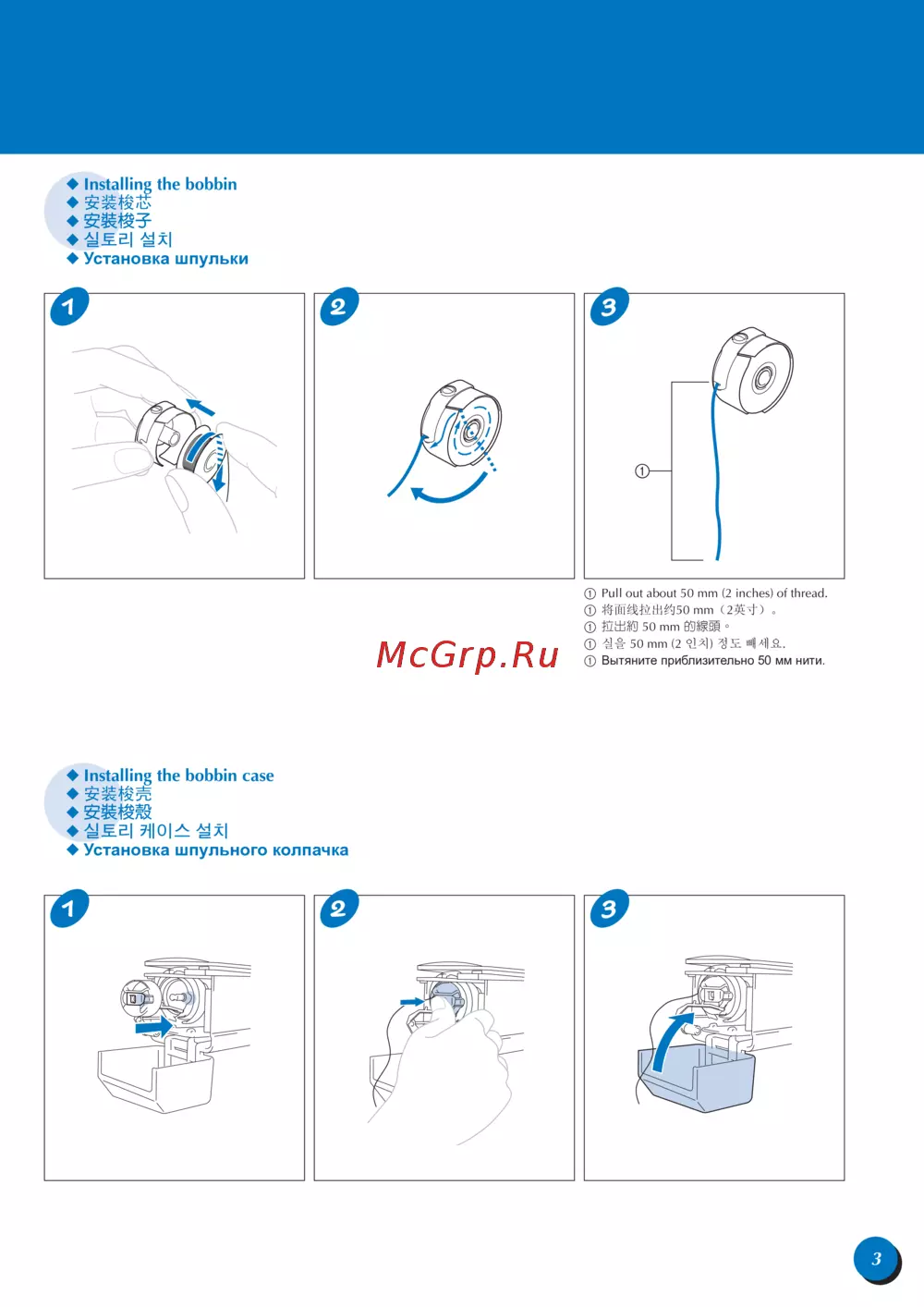 ◆ Installing the bobbin
◆ 安装梭芯
◆ 安裝梭子
◆ 실토리 설치
◆ Установка шпульки

1

2

3

①

① Pull out about 50 mm (2 inches) of thread.
① 将面线拉出约50 mm（2英寸）。
① 拉出約 50 mm 的線頭。
① 실을 50 mm (2 인치) 정도 빼세요.
① Вытяните приблизительно 50 мм нити.

McGrp.Ru

◆ Installing the bobbin case
◆ 安装梭壳
◆ 安裝梭殼
◆ 실토리 케이스 설치
◆ Установка шпульного колпачка

1

2

3

3