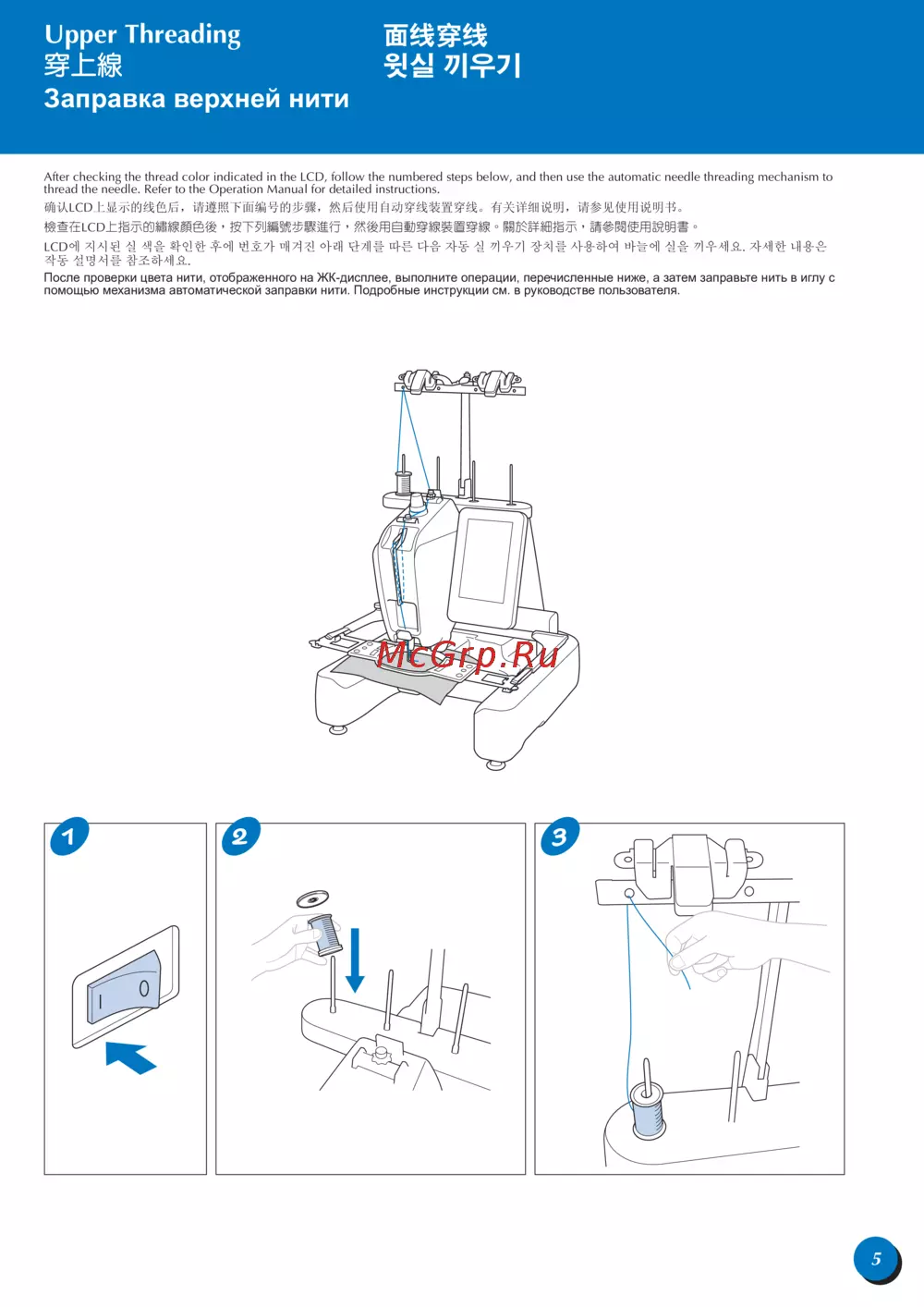 Upper Threading
穿上線
Заправка верхней нити

面线穿线
윗실 끼우기

After checking the thread color indicated in the LCD, follow the numbered steps below, and then use the automatic needle threading mechanism to thread the needle. Refer to the Operation Manual for detailed instructions.

确认LCD上显示的线色后，请遵照下面编号的步骤，然后使用自动穿线装置穿线。有关详细说明，请参见使用说明书。

檢查在LCD上指示的繡線顏色後，按下列編號步驟進行，然後用自動穿線裝置穿線。關於詳細指示，請參閱使用說明書。

LCD에 지시된 실 색을 확인한 후에 번호가 매겨진 아래 단계를 따른 다음 자동 실 끼우기 장치를 사용하여 바늘에 실을 끼우세요. 자세한 내용은 작동 설명서를 참조하세요.

После проверки цвета нити, отображенного на ЖК-дисплее, выполните операции, перечисленные ниже, а затем заправьте нить в иглу с помощью механизма автоматической заправки нити. Подробные инструкции см. в руководстве пользователя.

McGrp.Ru

1

I O

2

3

5