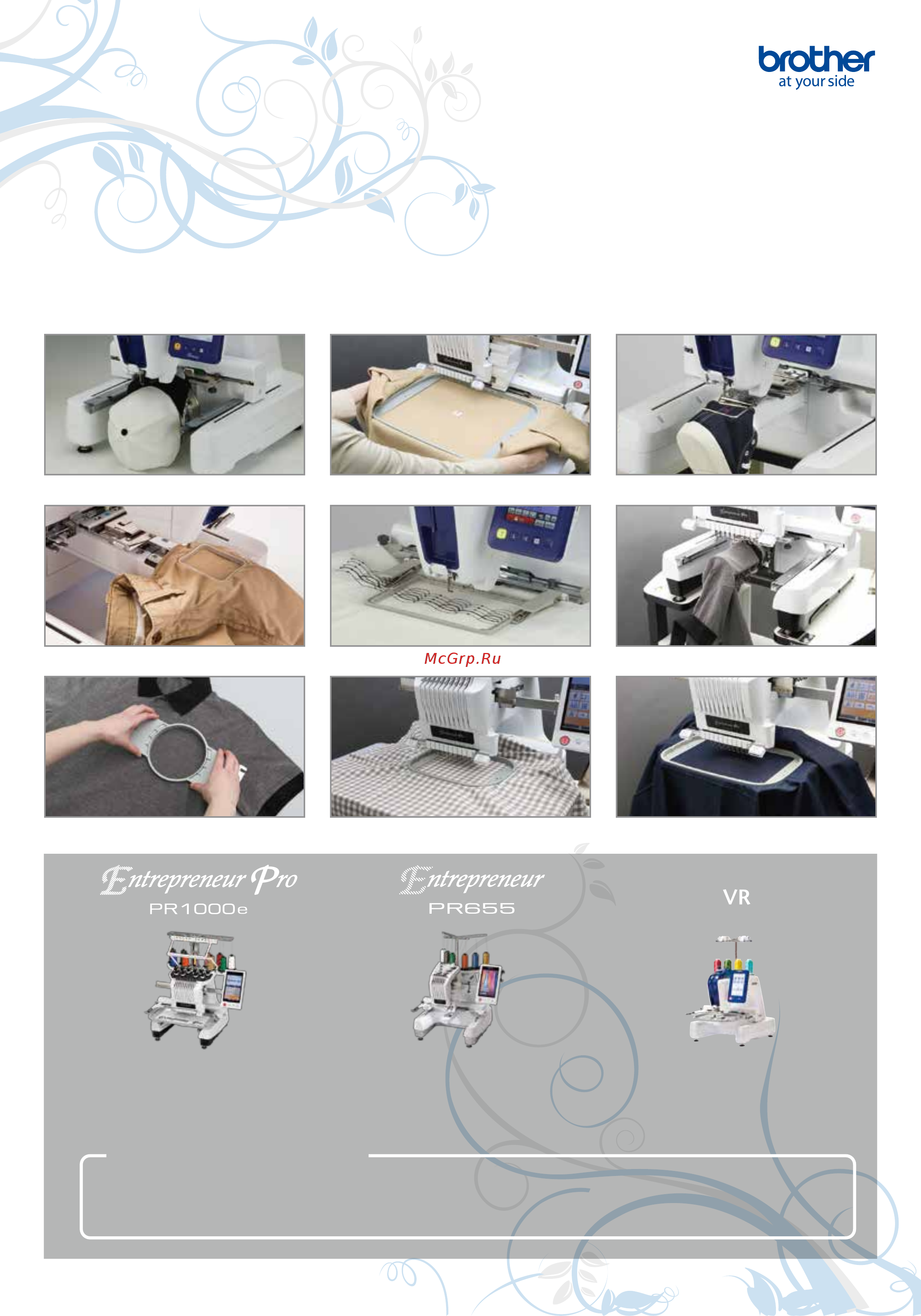 brother
at your side

McGrp.Ru

Entrepreneur Pro
PR1000e

Entrepreneur
PR655

VR