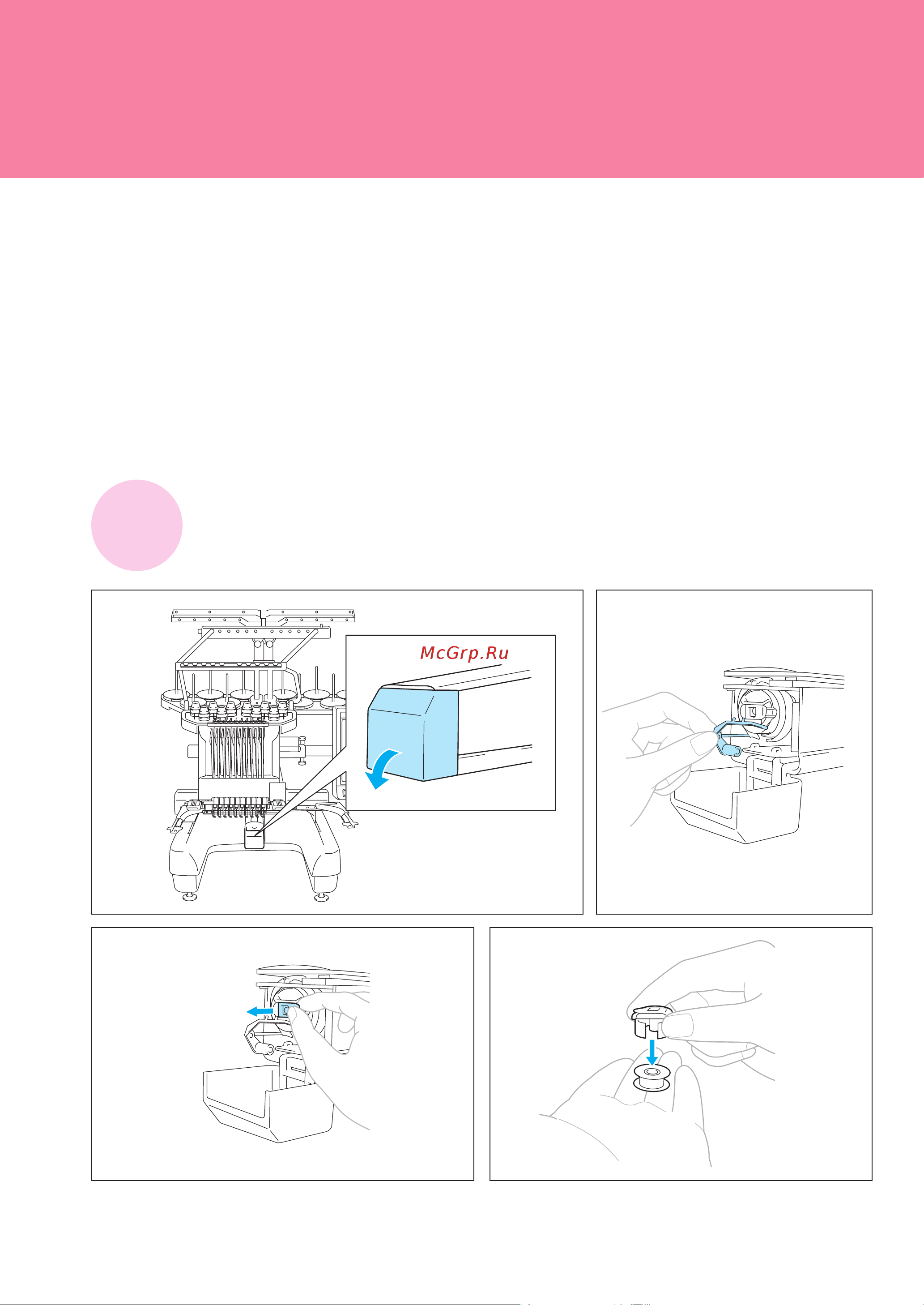 McGrp.Ru