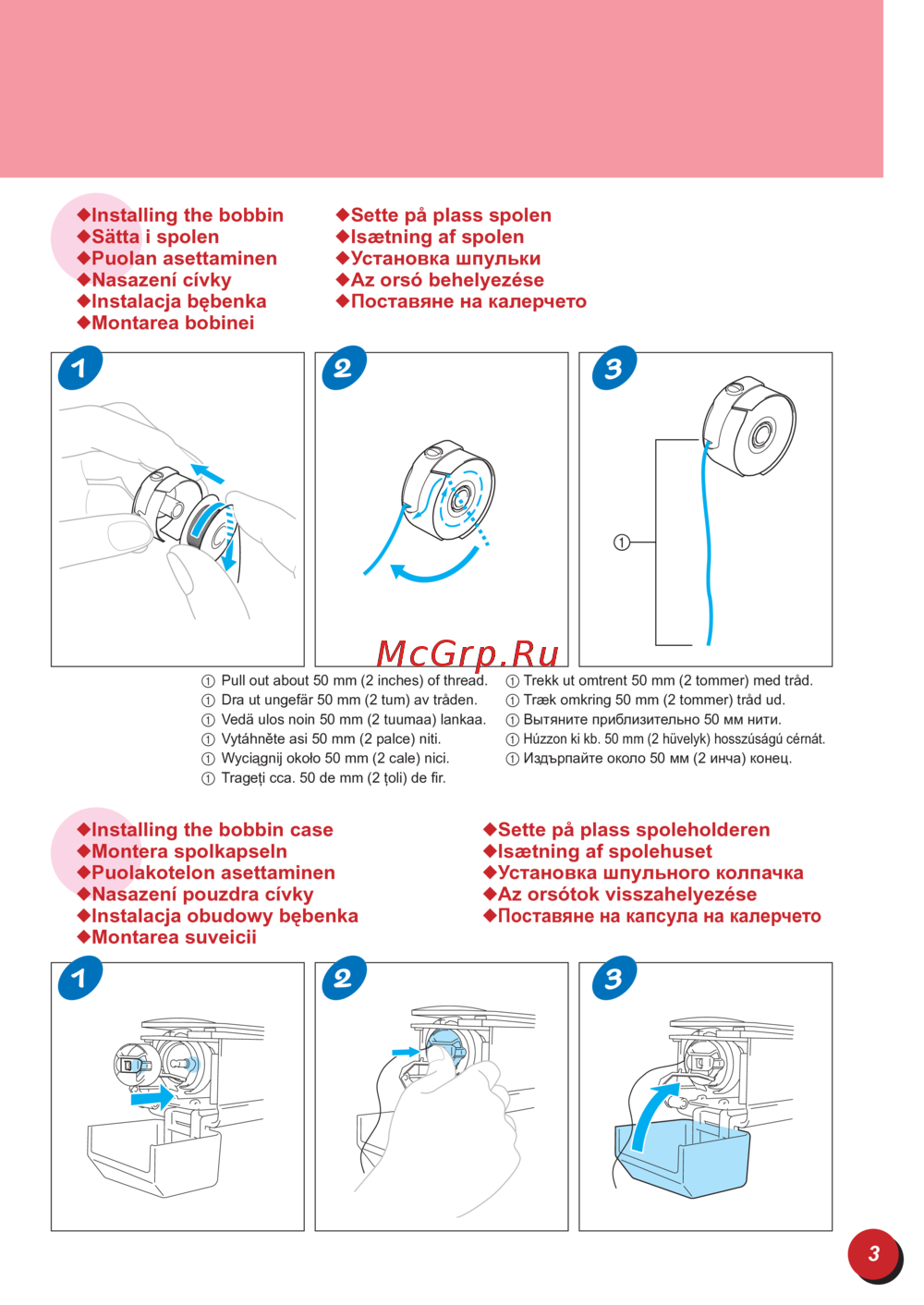 ◆Installing the bobbin
◆Sätta i spolen
◆Puolan asettaminen
◆Nasazení cívky
◆Instalacja bębenka
◆Montarea bobinei

◆Sette på plass spolen
◆Isætning af spolen
◆Установка шпульки
◆Az orsó behelyezése
◆Поставяне на калерчето

1

2

3

①

McGrp.Ru

① Pull out about 50 mm (2 inches) of thread.
① Dra ut ungefär 50 mm (2 tum) av tråden.
① Vedä ulos noin 50 mm (2 tuumaa) lankaa.
① Vytáhněte asi 50 mm (2 palce) niti.
① Wyciągnij około 50 mm (2 cale) nici.
① Trageți cca. 50 de mm (2 țoli) de fir.

① Trekk ut omtrent 50 mm (2 tommer) med tråd.
① Træk omkring 50 mm (2 tommer) tråd ud.
① Вытяните приблизительно 50 мм нити.
① Húzzon ki kb. 50 mm (2 hüvelyk) hosszúságú cérnát.
① Издърпайте около 50 мм (2 инча) конец.

◆Installing the bobbin case
◆Montera spolkapseln
◆Puolakotelon asettaminen
◆Nasazení pouzdra cívky
◆Instalacja obudowy bębenka
◆Montarea suveicii

◆Sette på plass spoleholderen
◆Isætning af spolehuset
◆Установка шпульного колпачка
◆Az orsótok visszahelyezése
◆Поставяне на капсула на калерчето

1

2

3

3