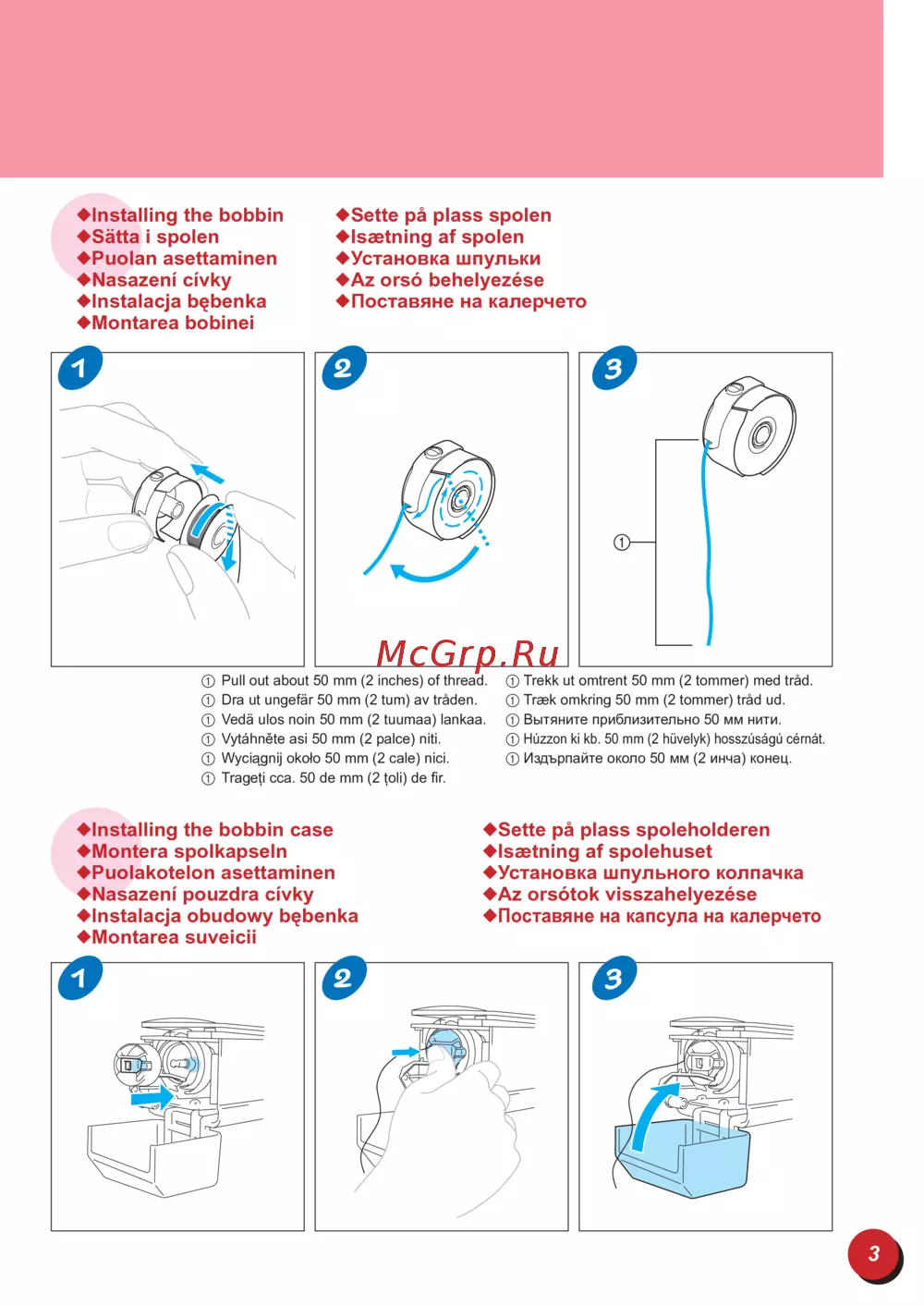 ◆Installing the bobbin
◆Sätta i spolen
◆Puolan asettaminen
◆Nasazení cívky
◆Instalacja bębenka
◆Montarea bobinei

◆Sette på plass spolen
◆Isætning af spolen
◆Установка шпульки
◆Az orsó behelyezése
◆Поставяне на калерчето

1

2

3

①

McGrp.Ru

① Pull out about 50 mm (2 inches) of thread.
① Dra ut ungefär 50 mm (2 tum) av tråden.
① Vedä ulos noin 50 mm (2 tuumaa) lankaa.
① Vytáhněte asi 50 mm (2 palce) niti.
① Wyciągnij około 50 mm (2 cale) nici.
① Trageți cca. 50 de mm (2 țoli) de fir.

① Trekk ut omtrent 50 mm (2 tommer) med tråd.
① Træk omkring 50 mm (2 tommer) tråd ud.
① Вытяните приблизительно 50 мм нити.
① Húzzon ki kb. 50 mm (2 hüvelyk) hosszúságú cérnát.
① Издърпайте около 50 мм (2 инча) конец.

◆Installing the bobbin case
◆Montera spolkapseln
◆Puolakotelon asettaminen
◆Nasazení pouzdra cívky
◆Instalacja obudowy bębenka
◆Montarea suveicii

◆Sette på plass spoleholderen
◆Isætning af spolehuset
◆Установка шпульного колпачка
◆Az orsótok visszahelyezése
◆Поставяне на капсула на калерчето

1

2

3

3