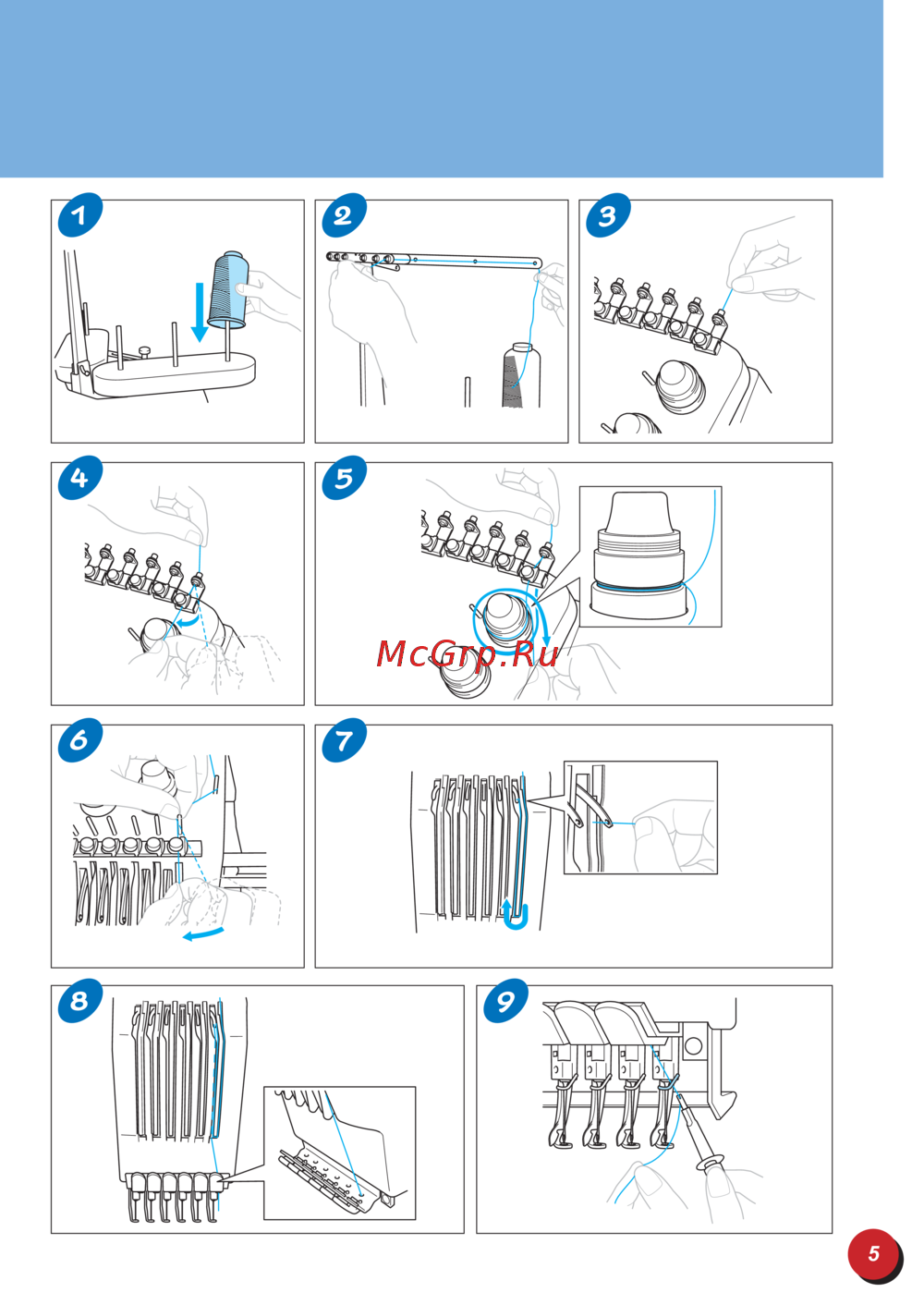 1

2

3

4

5

McGrp.Ru

6

7

8

9

5