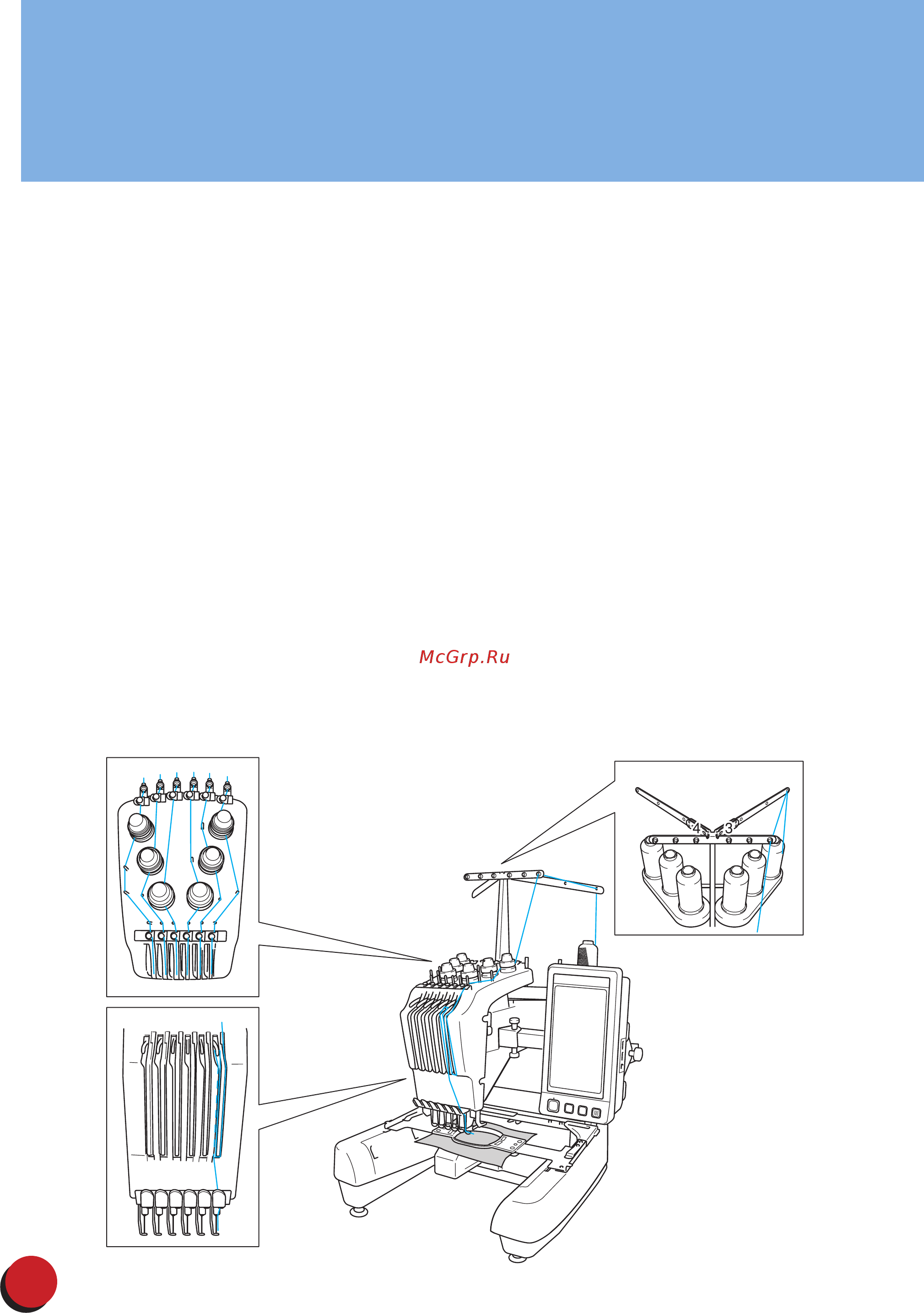 McGrp.Ru

4
3