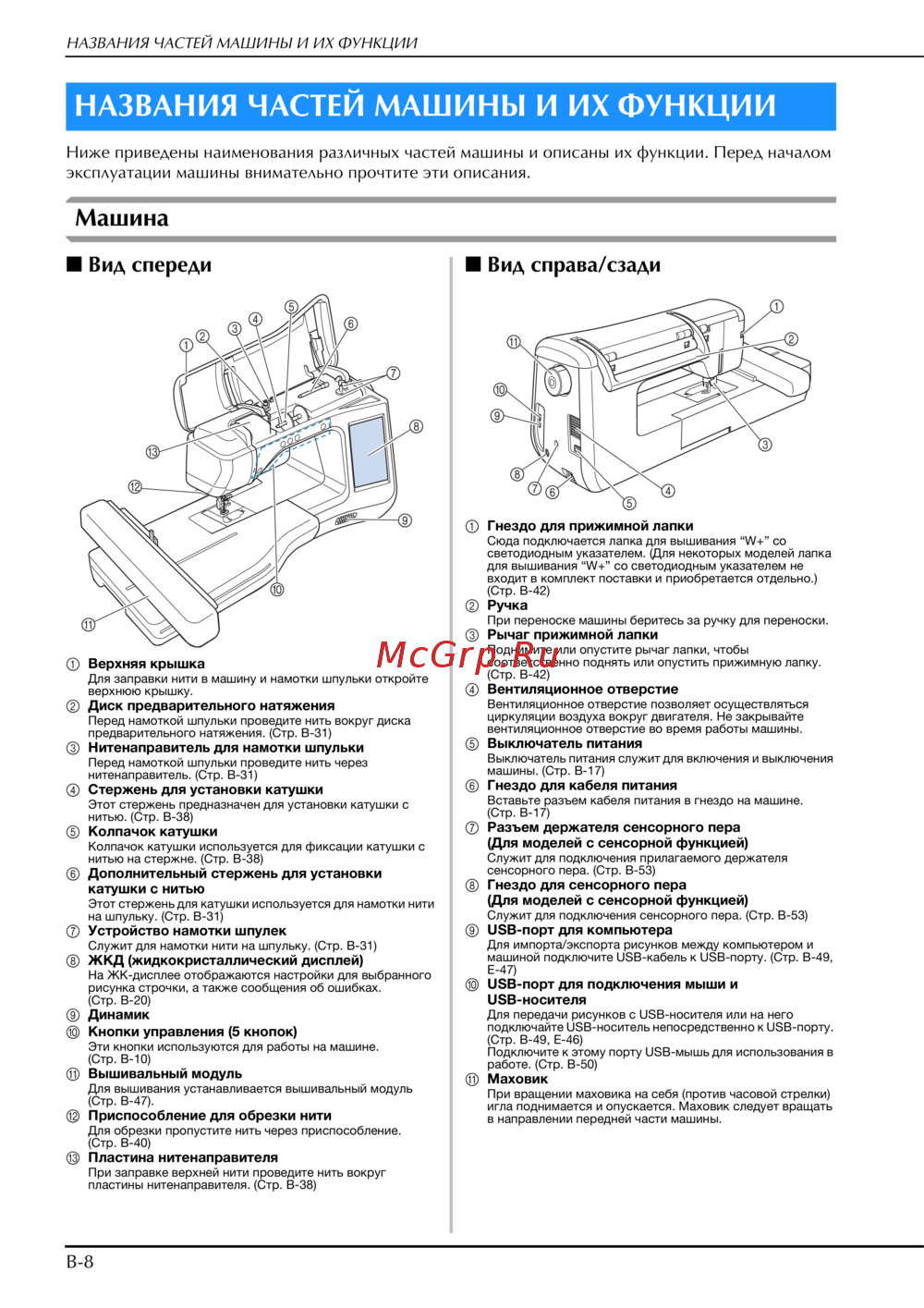 НАЗВАНИЯ ЧАСТЕЙ МАШИНЫ И ИХ ФУНКЦИИ

НАЗВАНИЯ ЧАСТЕЙ МАШИНЫ И ИХ ФУНКЦИИ

Ниже приведены наименования различных частей машины и описаны их функции. Перед началом эксплуатации машины внимательно прочтите эти описания.

Машина

■ Вид спереди

① ② ③ ④ ⑤ ⑥ ⑦ ⑧ ⑨ ⑩ ⑪ ⑫ ⑬

① Верхняя крышка
Для заправки нити в машину и намотки шпульки откройте верхнюю крышку.
② Диск предварительного натяжения
Перед намоткой шпульки проведите нить вокруг диска предварительного натяжения. (Стр. B-31)
③ Нитенаправитель для намотки шпульки
Перед намоткой шпульки проведите нить через нитенаправитель. (Стр. B-31)
④ Стержень для установки катушки
Этот стержень предназначен для установки катушки с нитью. (Стр. B-38)
⑤ Колпачок катушки
Колпачок катушки используется для фиксации катушки с нитью на стержне. (Стр. B-38)
⑥ Дополнительный стержень для установки катушки с нитью
Этот стержень для катушки используется для намотки нити на шпульку. (Стр. B-31)
⑦ Устройство намотки шпулек
Служит для намотки нити на шпульку. (Стр. B-31)
⑧ ЖКД (жидкокристаллический дисплей)
На ЖК-дисплее отображаются настройки для выбранного рисунка строчки, а также сообщения об ошибках. (Стр. B-20)
⑨ Динамик
⑩ Кнопки управления (5 кнопок)
Эти кнопки используются для работы на машине. (Стр. B-10)
⑪ Вышивальный модуль
Для вышивания устанавливается вышивальный модуль (Стр. B-47).
⑫ Приспособление для обрезки нити
Для обрезки пропустите нить через приспособление. (Стр. B-40)
⑬ Пластина нитенаправителя
При заправке верхней нити проведите нить вокруг пластины нитенаправителя. (Стр. B-38)

■ Вид справа/сзади

① ② ③ ④ ⑤ ⑥ ⑦ ⑧ ⑨ ⑩ ⑪

① Гнездо для прижимной лапки
Сюда подключается лапка для вышивания “W+” со светодиодным указателем. (Для некоторых моделей лапка для вышивания “W+” со светодиодным указателем не входит в комплект поставки и приобретается отдельно.) (Стр. B-42)
② Ручка
При переноске машины беритесь за ручку для переноски.
③ Рычаг прижимной лапки
Поднимите или опустите рычаг лапки, чтобы соответственно поднять или опустить прижимную лапку. (Стр. B-42)
④ Вентиляционное отверстие
Вентиляционное отверстие позволяет осуществляться циркуляции воздуха вокруг двигателя. Не закрывайте вентиляционное отверстие во время работы машины.
⑤ Выключатель питания
Выключатель питания служит для включения и выключения машины. (Стр. B-17)
⑥ Гнездо для кабеля питания
Вставьте разъем кабеля питания в гнездо на машине. (Стр. B-17)
⑦ Разъем держателя сенсорного пера (Для моделей с сенсорной функцией)
Служит для подключения прилагаемого держателя сенсорного пера. (Стр. B-53)
⑧ Гнездо для сенсорного пера (Для моделей с сенсорной функцией)
Служит для подключения сенсорного пера. (Стр. B-53)
⑨ USB-порт для компьютера
Для импорта/экспорта рисунков между компьютером и машиной подключите USB-кабель к USB-порту. (Стр. B-49, E-47)
⑩ USB-порт для подключения мыши и USB-носителя
Для передачи рисунков с USB-носителя или на него подключайте USB-носитель непосредственно к USB-порту. (Стр. B-49, E-46)
Подключите к этому порту USB-мышь для использования в работе. (Стр. B-50)
⑪ Маховик
При вращении маховика на себя (против часовой стрелки) игла поднимается и опускается. Маховик следует вращать в направлении передней части машины.

McGrp.Ru

B-8