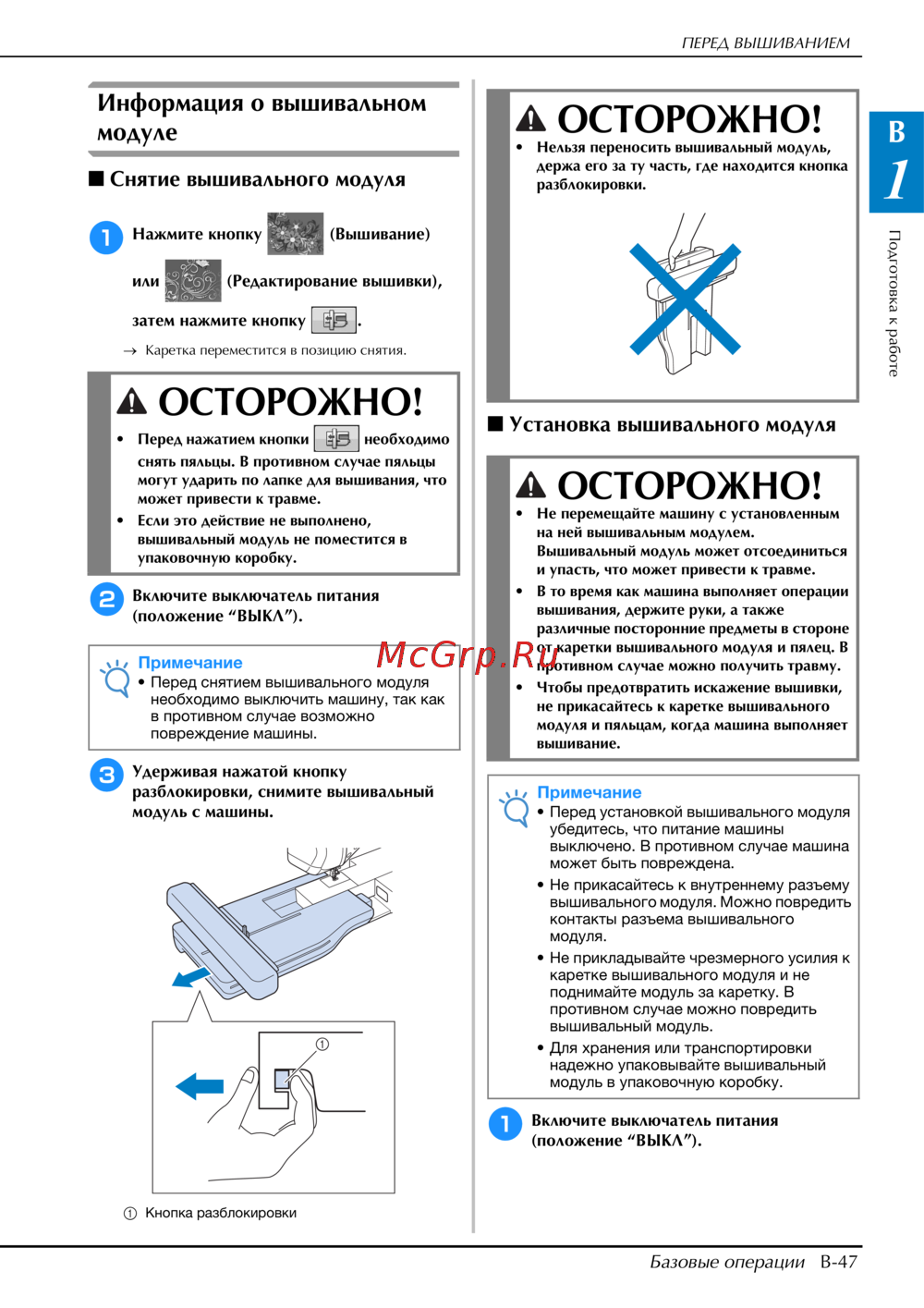 ПЕРЕД ВЫШИВАНИЕМ

Информация о вышивальном модуле

■ Снятие вышивального модуля

1 Нажмите кнопку (Вышивание) или (Редактирование вышивки), затем нажмите кнопку .

→ Каретка переместится в позицию снятия.

ОСТОРОЖНО!

• Перед нажатием кнопки необходимо снять пяльцы. В противном случае пяльцы могут ударить по лапке для вышивания, что может привести к травме.
• Если это действие не выполнено, вышивальный модуль не поместится в упаковочную коробку.

2 Включите выключатель питания (положение “ВЫКЛ”).

Примечание
• Перед снятием вышивального модуля необходимо выключить машину, так как в противном случае возможно повреждение машины.

3 Удерживая нажатой кнопку разблокировки, снимите вышивальный модуль с машины.

①

① Кнопка разблокировки

ОСТОРОЖНО!

• Нельзя переносить вышивальный модуль, держа его за ту часть, где находится кнопка разблокировки.

■ Установка вышивального модуля

ОСТОРОЖНО!

• Не перемещайте машину с установленным на ней вышивальным модулем. Вышивальный модуль может отсоединиться и упасть, что может привести к травме.
• В то время как машина выполняет операции вышивания, держите руки, а также различные посторонние предметы в стороне от каретки вышивального модуля и пялец. В противном случае можно получить травму.
• Чтобы предотвратить искажение вышивки, не прикасайтесь к каретке вышивального модуля и пяльцам, когда машина выполняет вышивание.

Примечание
• Перед установкой вышивального модуля убедитесь, что питание машины выключено. В противном случае машина может быть повреждена.
• Не прикасайтесь к внутреннему разъему вышивального модуля. Можно повредить контакты разъема вышивального модуля.
• Не прикладывайте чрезмерного усилия к каретке вышивального модуля и не поднимайте модуль за каретку. В противном случае можно повредить вышивальный модуль.
• Для хранения или транспортировки надежно упаковывайте вышивальный модуль в упаковочную коробку.

1 Включите выключатель питания (положение “ВЫКЛ”).

B 1

Подготовка к работе

McGrp.Ru

Базовые операции B-47