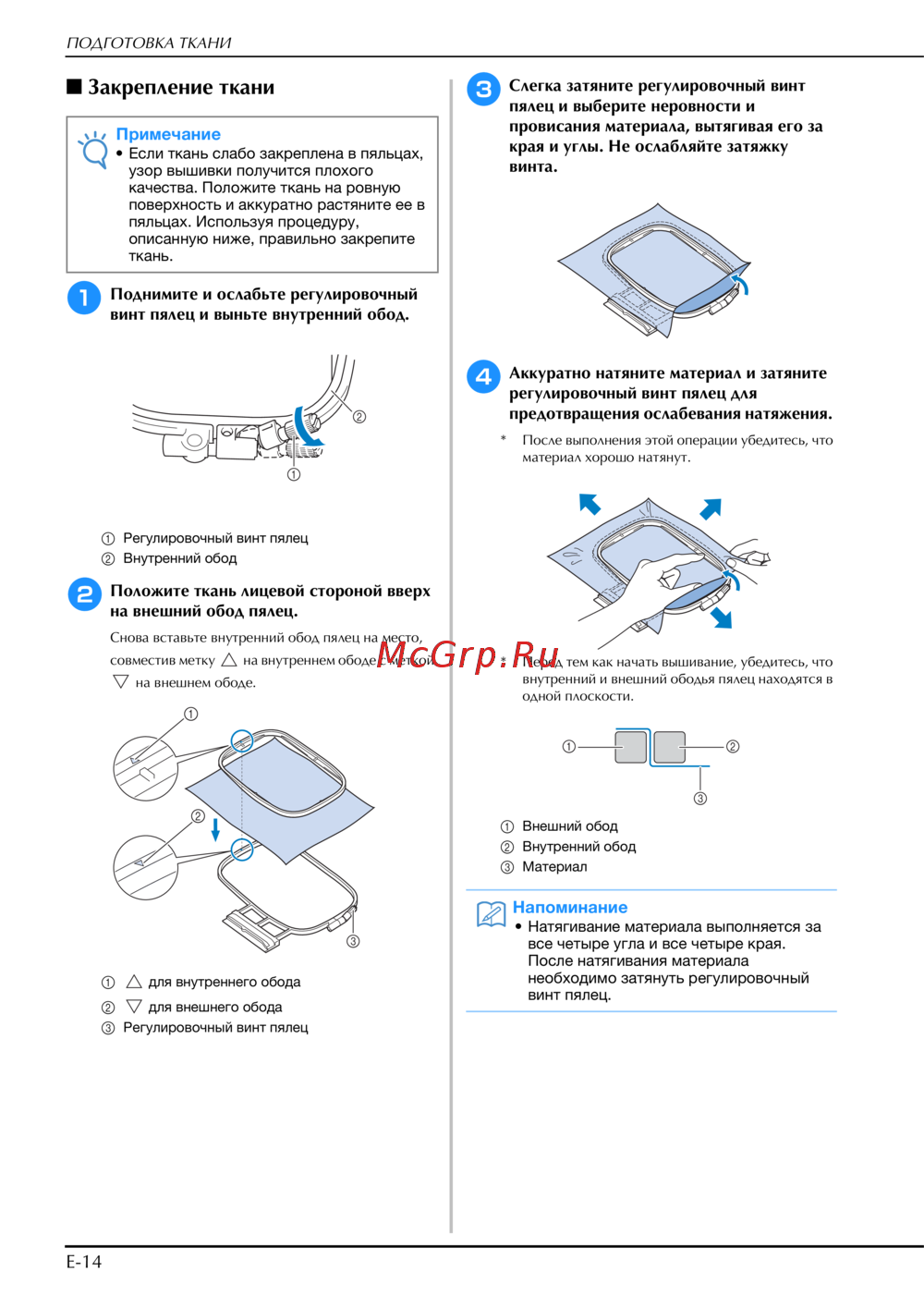 ПОДГОТОВКА ТКАНИ

■ Закрепление ткани

Примечание
• Если ткань слабо закреплена в пяльцах, узор вышивки получится плохого качества. Положите ткань на ровную поверхность и аккуратно растяните ее в пяльцах. Используя процедуру, описанную ниже, правильно закрепите ткань.

1 Поднимите и ослабьте регулировочный винт пялец и выньте внутренний обод.

② ①

① Регулировочный винт пялец
② Внутренний обод

2 Положите ткань лицевой стороной вверх на внешний обод пялец.

Снова вставьте внутренний обод пялец на место, совместив метку △ на внутреннем ободе с меткой ▽ на внешнем ободе.

① ② ③

① △ для внутреннего обода
② ▽ для внешнего обода
③ Регулировочный винт пялец

3 Слегка затяните регулировочный винт пялец и выберите неровности и провисания материала, вытягивая его за края и углы. Не ослабляйте затяжку винта.

4 Аккуратно натяните материал и затяните регулировочный винт пялец для предотвращения ослабевания натяжения.

* После выполнения этой операции убедитесь, что материал хорошо натянут.

McGrp.Ru

* Перед тем как начать вышивание, убедитесь, что внутренний и внешний ободья пялец находятся в одной плоскости.

① ② ③

① Внешний обод
② Внутренний обод
③ Материал

Напоминание
• Натягивание материала выполняется за все четыре угла и все четыре края. После натягивания материала необходимо затянуть регулировочный винт пялец.

E-14