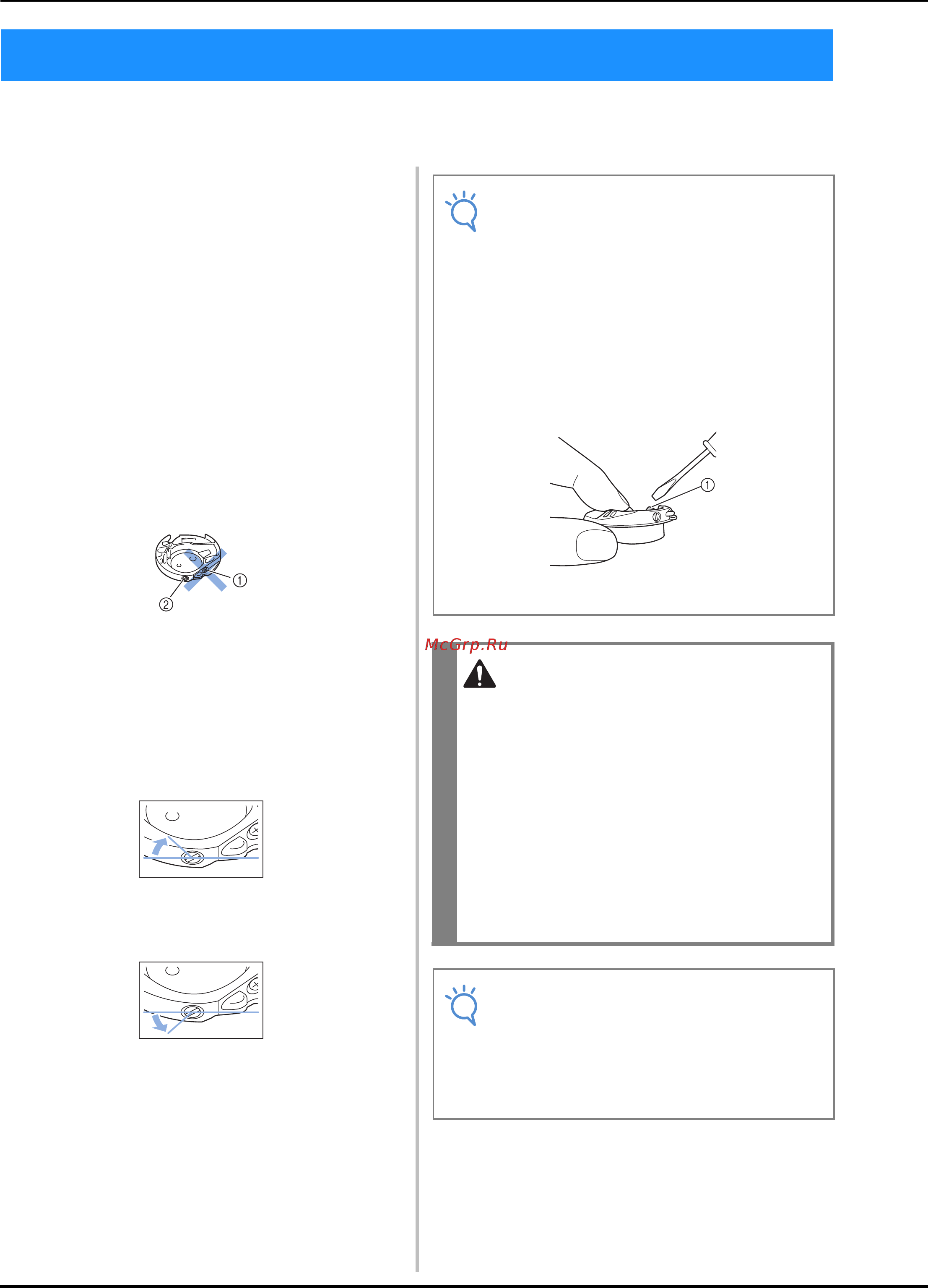 ①
②

①

McGrp.Ru