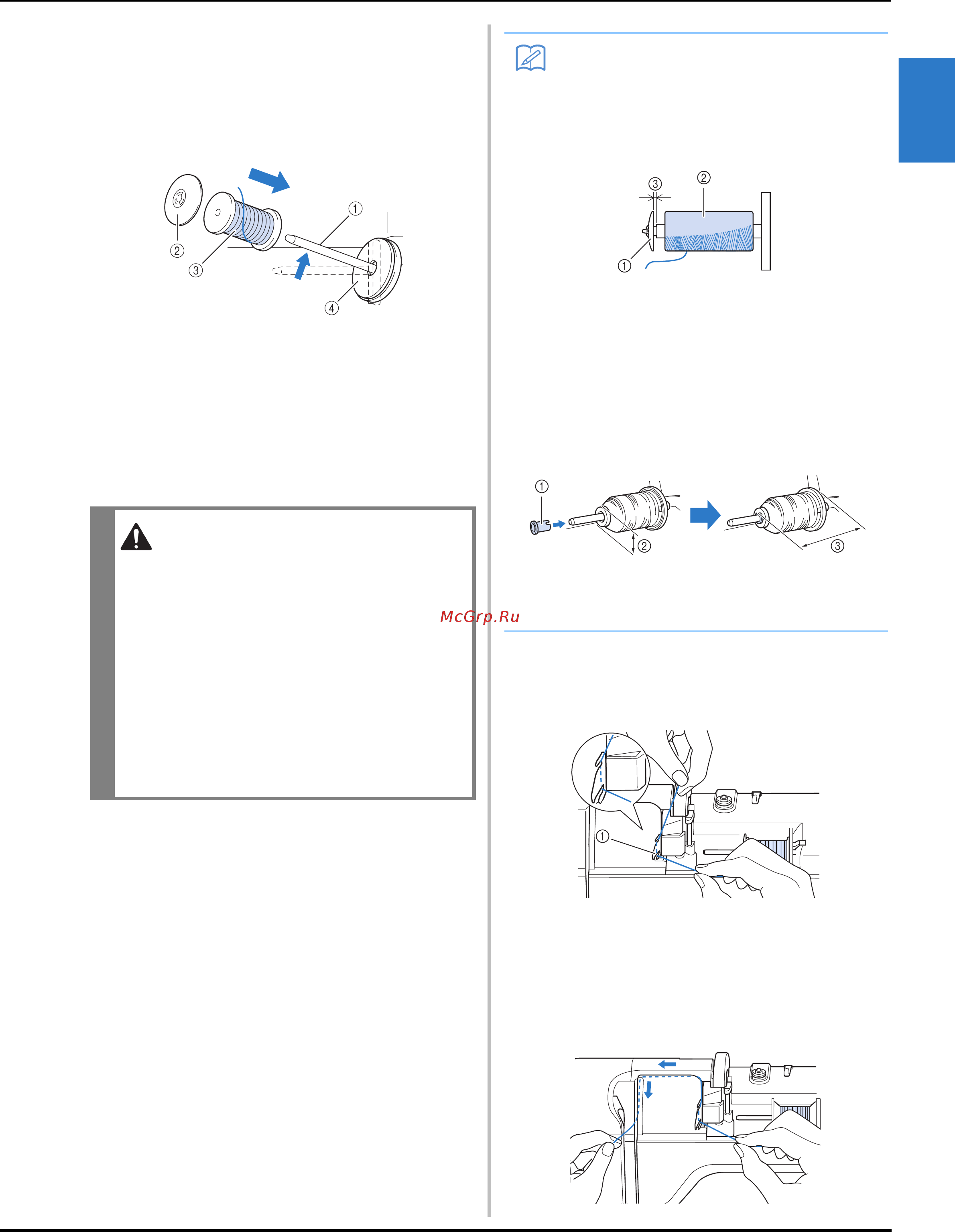 ②

③

①

④

③

②

①

①

②

③

McGrp.Ru

①