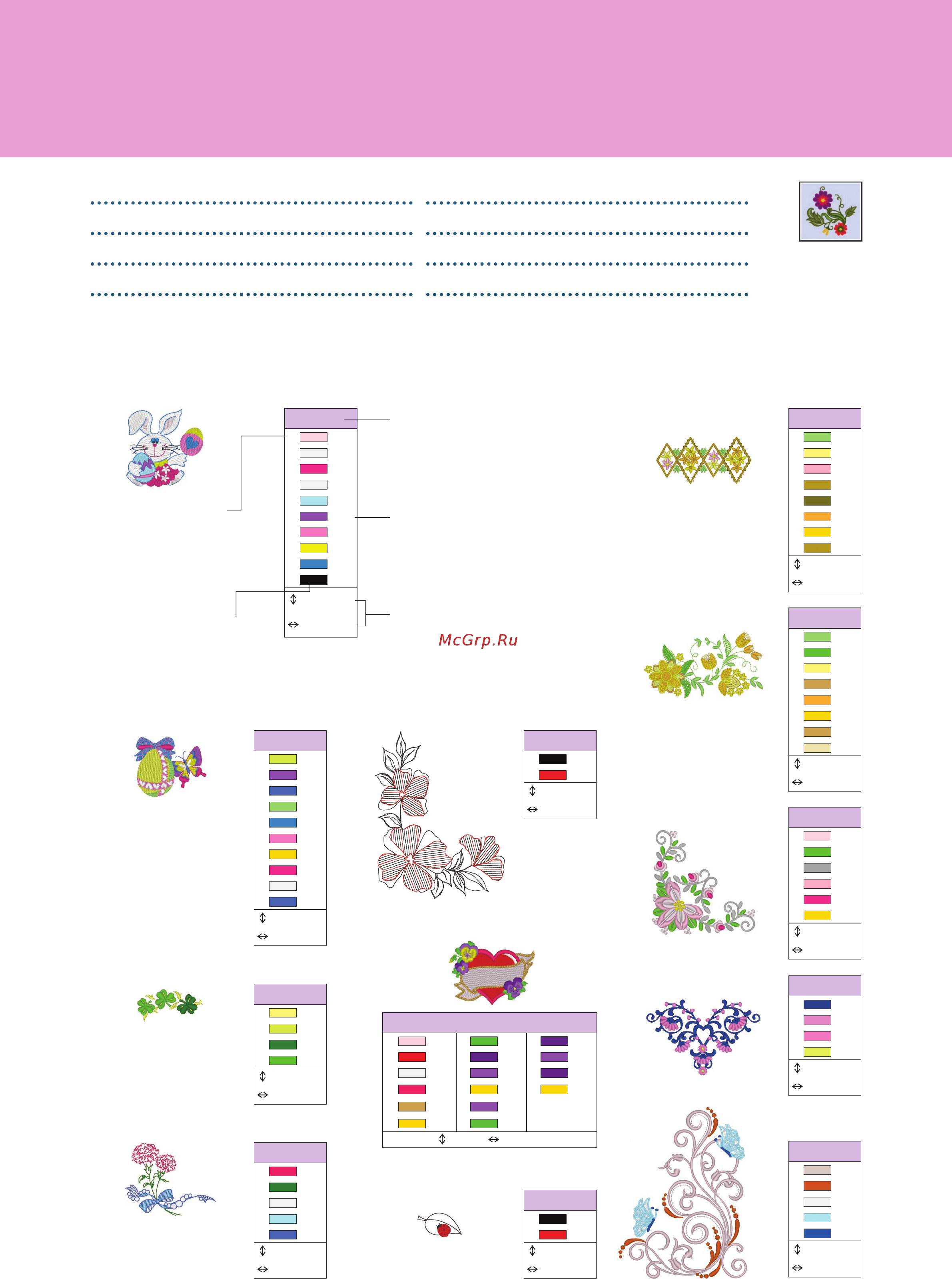 McGrp.Ru