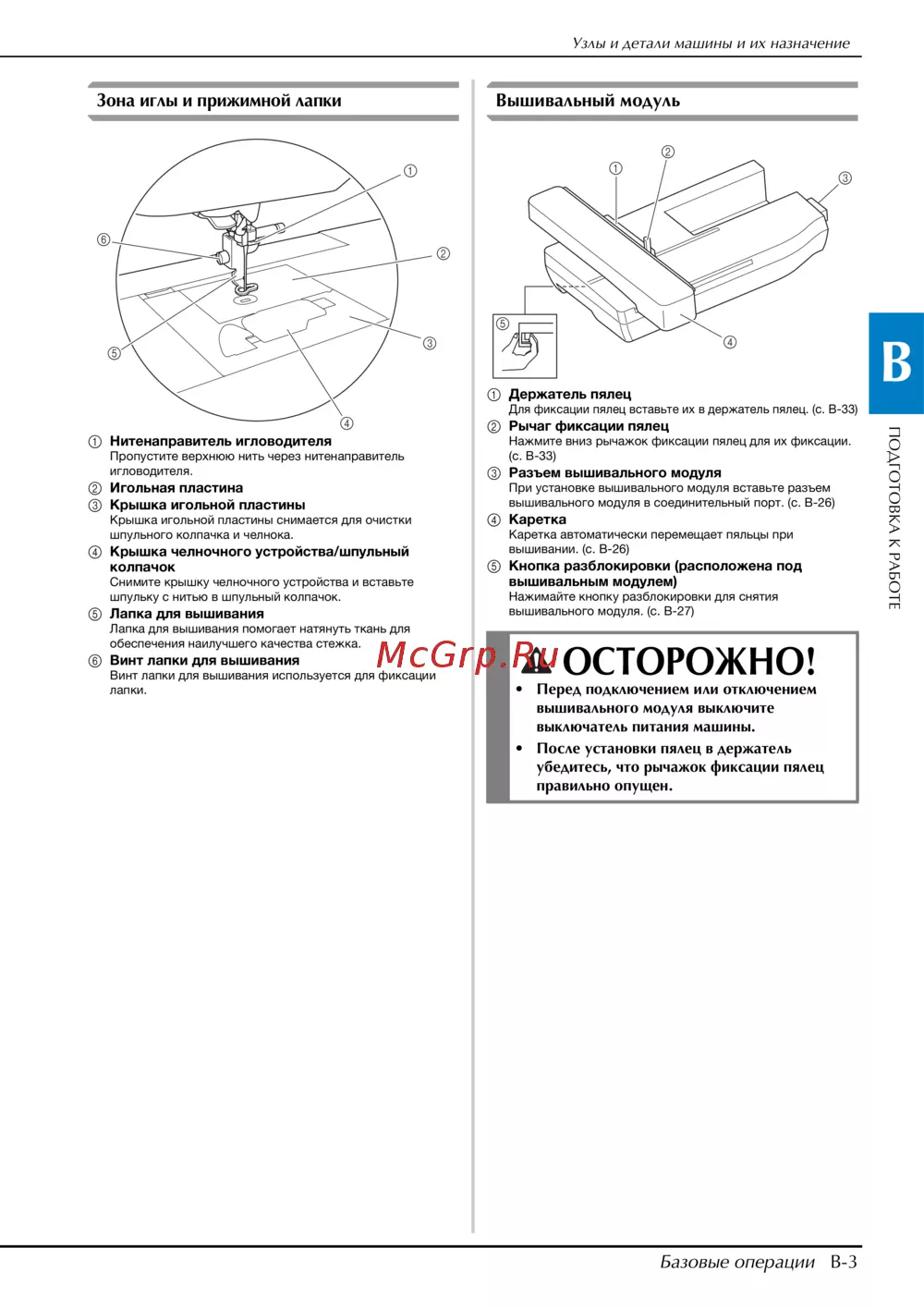 Узлы и детали машины и их назначение

Зона иглы и прижимной лапки

①
②
③
④
⑤
⑥

① Нитенаправитель игловодителя
Пропустите верхнюю нить через нитенаправитель игловодителя.
② Игольная пластина
③ Крышка игольной пластины
Крышка игольной пластины снимается для очистки шпульного колпачка и челнока.
④ Крышка челночного устройства/шпульный колпачок
Снимите крышку челночного устройства и вставьте шпульку с нитью в шпульный колпачок.
⑤ Лапка для вышивания
Лапка для вышивания помогает натянуть ткань для обеспечения наилучшего качества стежка.
⑥ Винт лапки для вышивания
Винт лапки для вышивания используется для фиксации лапки.

Вышивальный модуль

①
②
③
④
⑤

① Держатель пялец
Для фиксации пялец вставьте их в держатель пялец. (с. B-33)
② Рычаг фиксации пялец
Нажмите вниз рычажок фиксации пялец для их фиксации. (с. B-33)
③ Разъем вышивального модуля
При установке вышивального модуля вставьте разъем вышивального модуля в соединительный порт. (с. B-26)
④ Каретка
Каретка автоматически перемещает пяльцы при вышивании. (с. B-26)
⑤ Кнопка разблокировки (расположена под вышивальным модулем)
Нажимайте кнопку разблокировки для снятия вышивального модуля. (с. B-27)

McGrp.Ru

ОСТОРОЖНО!
• Перед подключением или отключением вышивального модуля выключите выключатель питания машины.
• После установки пялец в держатель убедитесь, что рычажок фиксации пялец правильно опущен.

B
ПОДГОТОВКА К РАБОТЕ

Базовые операции B-3