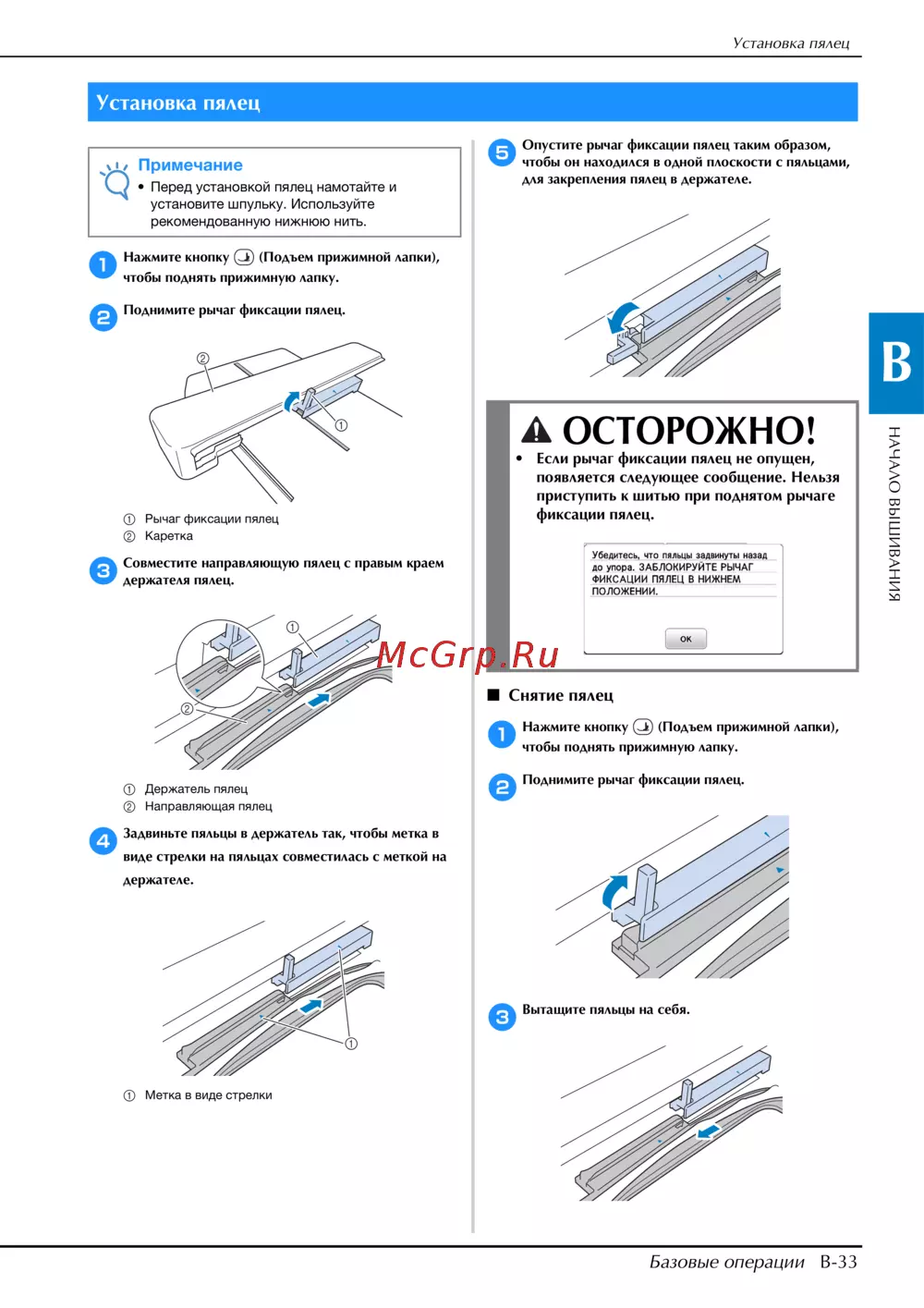 Установка пялец

Установка пялец

Примечание
• Перед установкой пялец намотайте и установите шпульку. Используйте рекомендованную нижнюю нить.

1 Нажмите кнопку (Подъем прижимной лапки), чтобы поднять прижимную лапку.

2 Поднимите рычаг фиксации пялец.

②
①

① Рычаг фиксации пялец
② Каретка

3 Совместите направляющую пялец с правым краем держателя пялец.

①
②

① Держатель пялец
② Направляющая пялец

4 Задвиньте пяльцы в держатель так, чтобы метка в виде стрелки на пяльцах совместилась с меткой на держателе.

①

① Метка в виде стрелки

5 Опустите рычаг фиксации пялец таким образом, чтобы он находился в одной плоскости с пяльцами, для закрепления пялец в держателе.

ОСТОРОЖНО!
• Если рычаг фиксации пялец не опущен, появляется следующее сообщение. Нельзя приступить к шитью при поднятом рычаге фиксации пялец.

Убедитесь, что пяльцы задвинуты назад до упора. ЗАБЛОКИРУЙТЕ РЫЧАГ ФИКСАЦИИ ПЯЛЕЦ В НИЖНЕМ ПОЛОЖЕНИИ.
OK

McGrp.Ru

■ Снятие пялец

1 Нажмите кнопку (Подъем прижимной лапки), чтобы поднять прижимную лапку.

2 Поднимите рычаг фиксации пялец.

3 Вытащите пяльцы на себя.

B
НАЧАЛО ВЫШИВАНИЯ

Базовые операции B-33