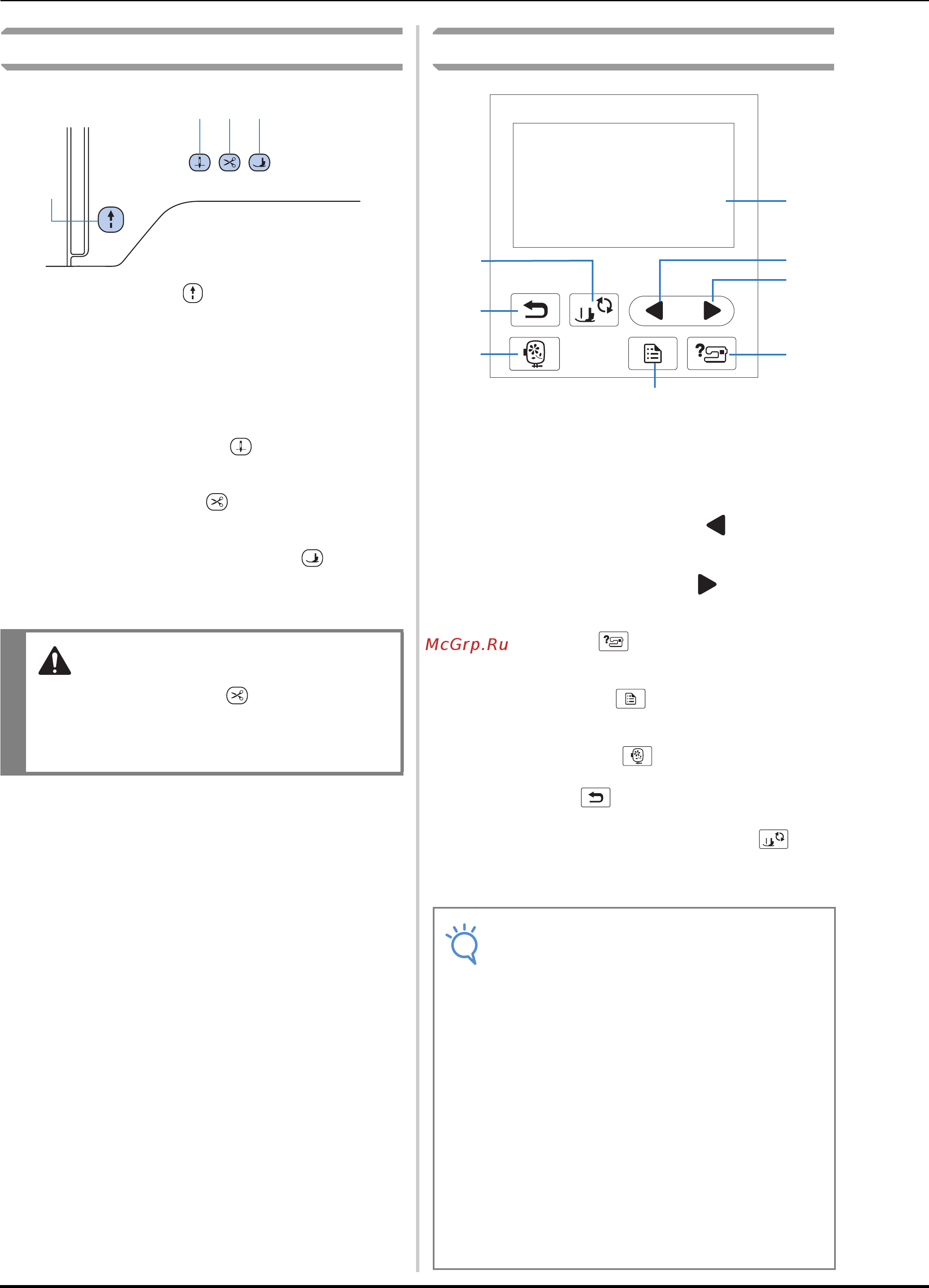 McGrp.Ru