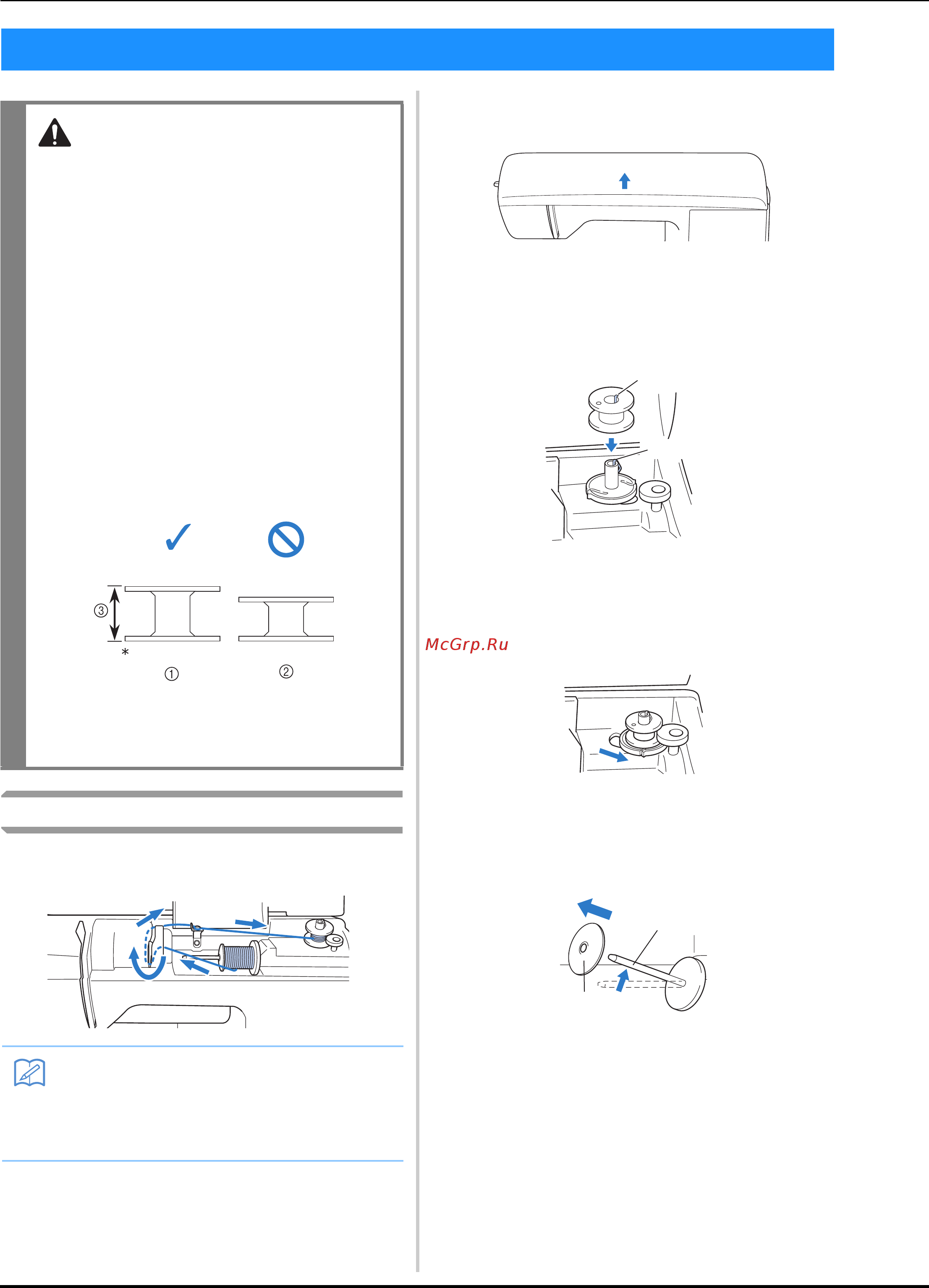 ③

*

①

②

McGrp.Ru