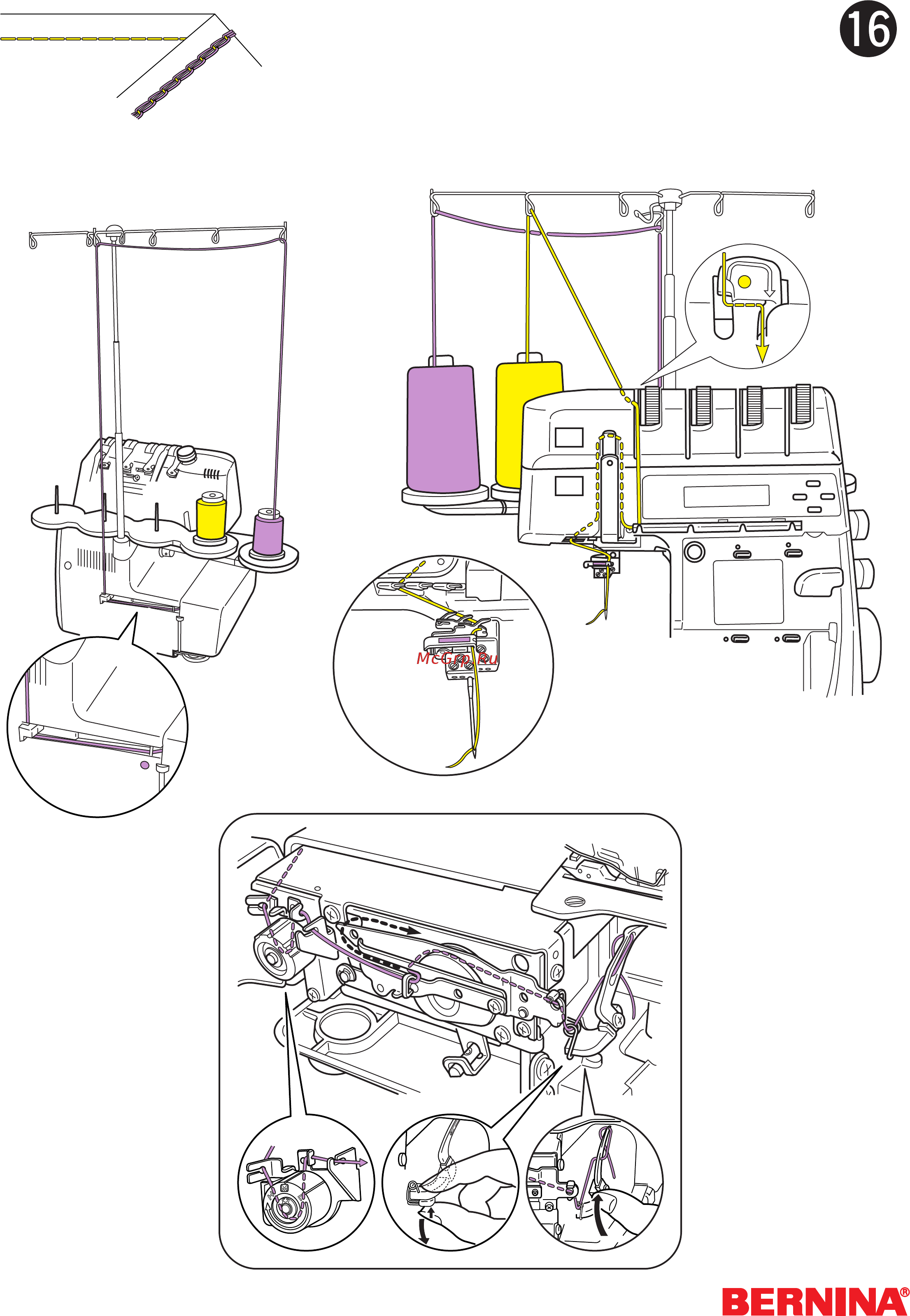 16

McGrp.Ru

BERNINA®