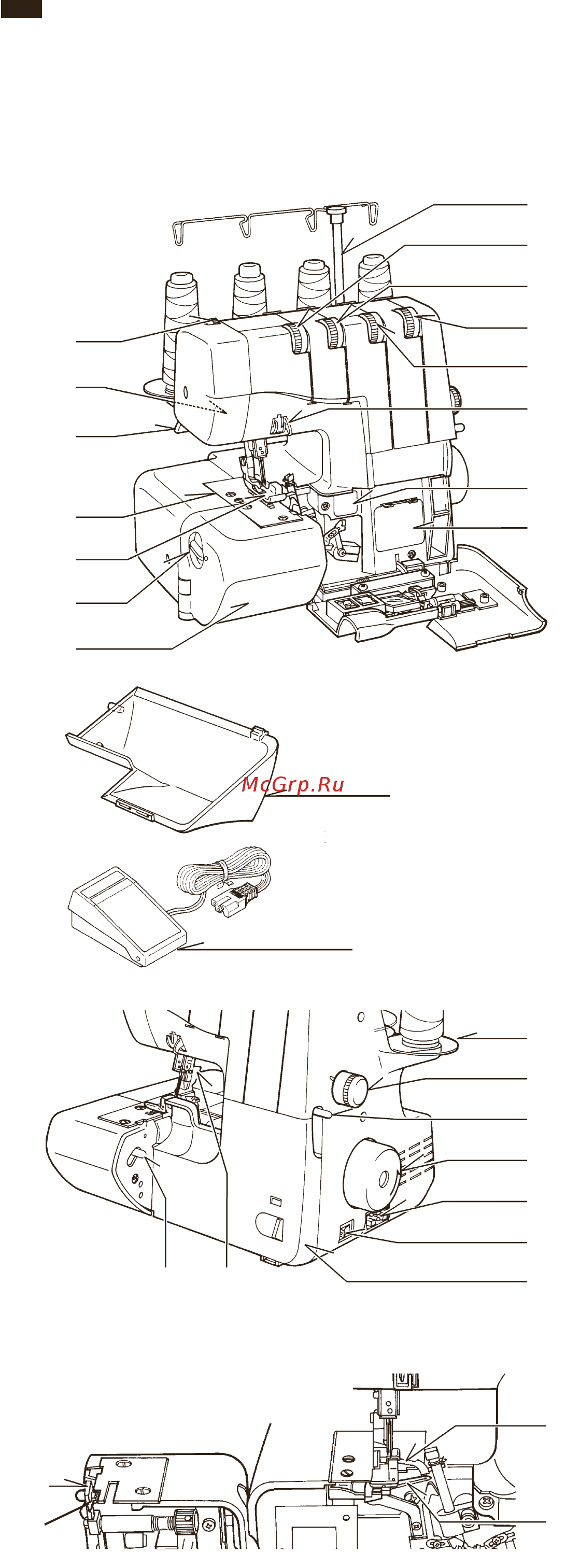 McGrp.Ru