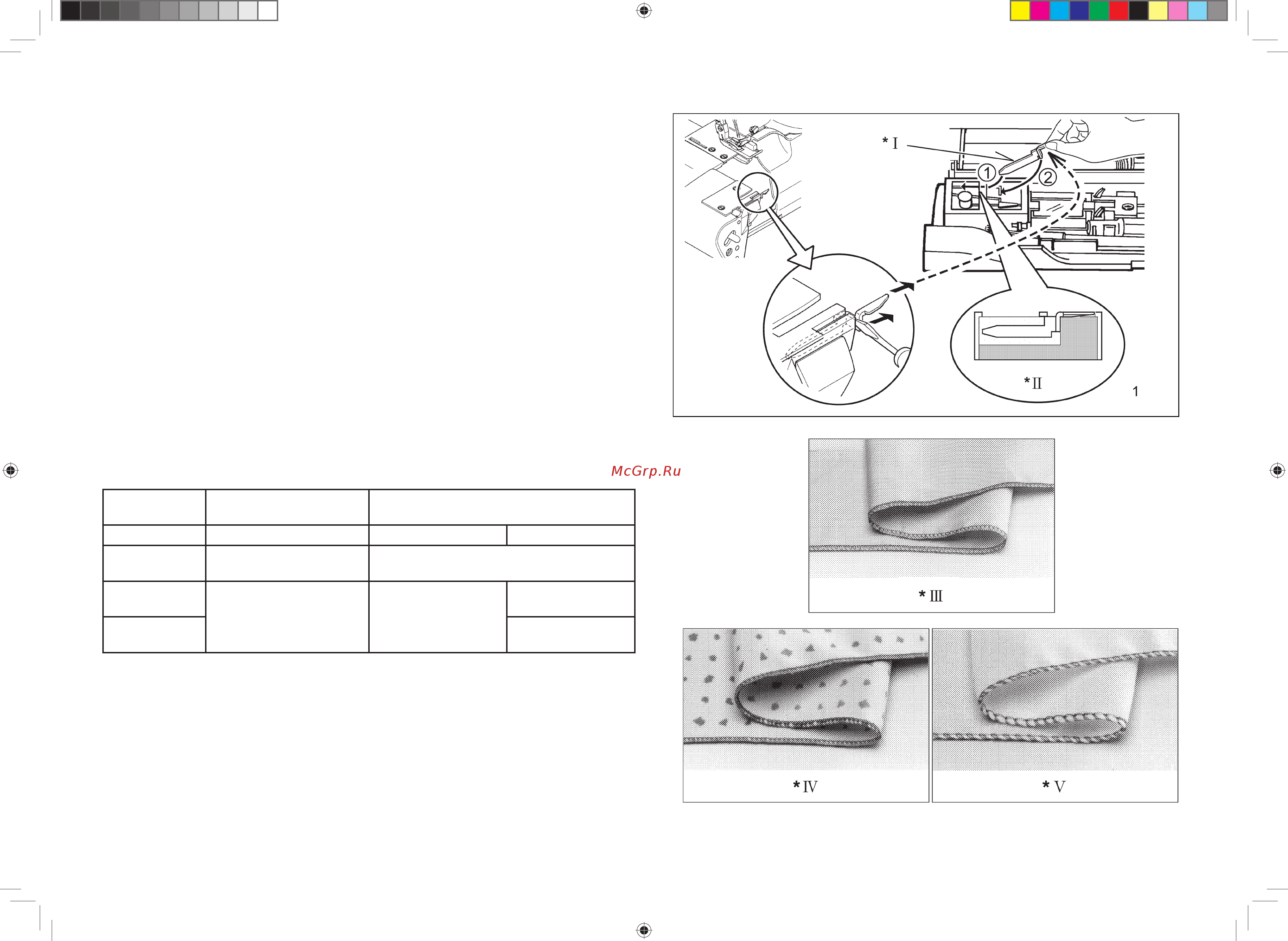 * I
1
2
* II
1

McGrp.Ru

* III

* IV

* V