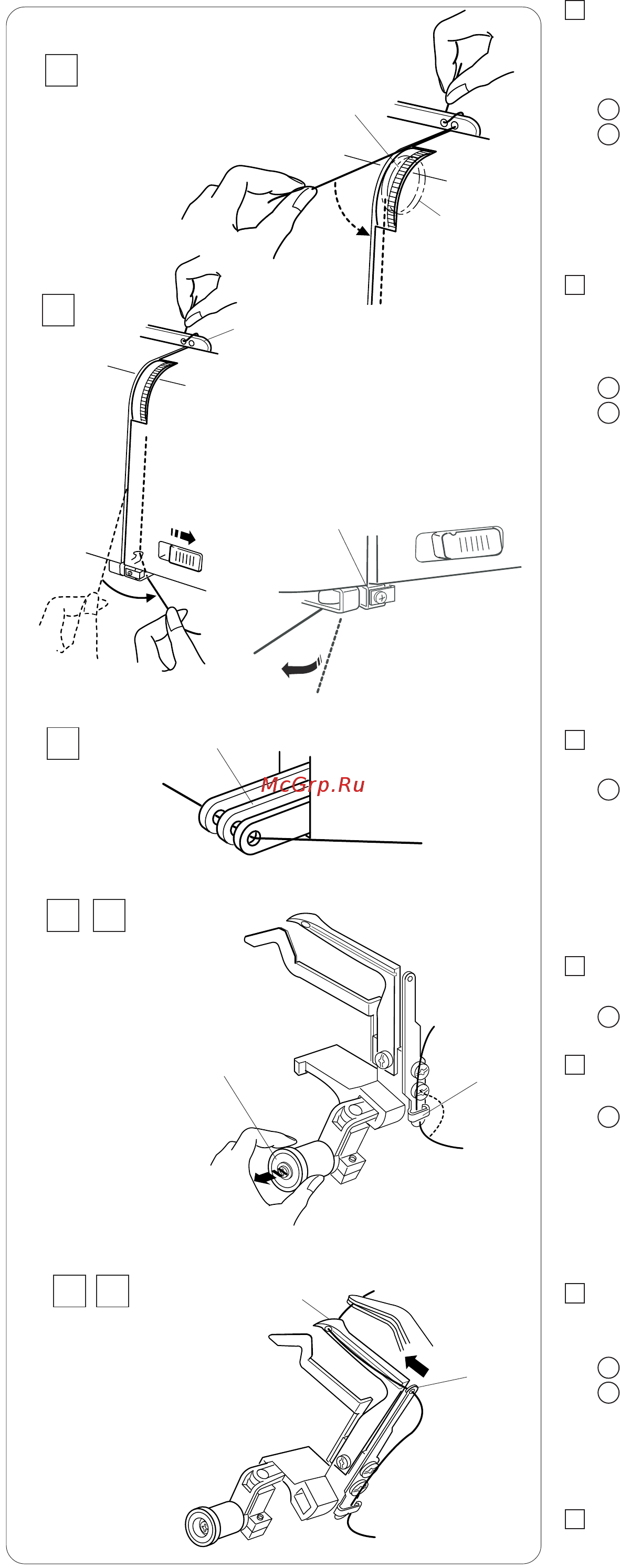 McGrp.Ru