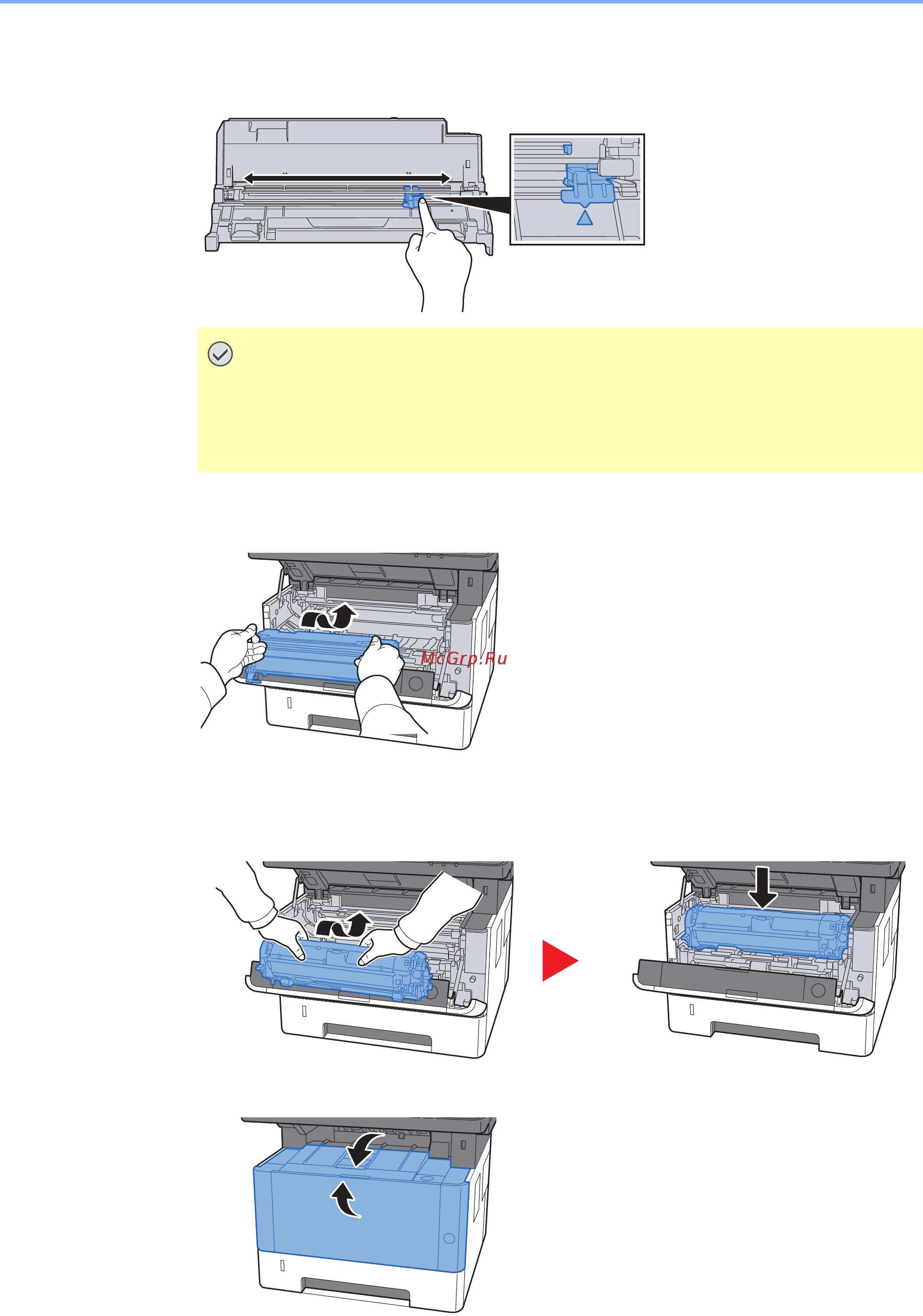 McGrp.Ru