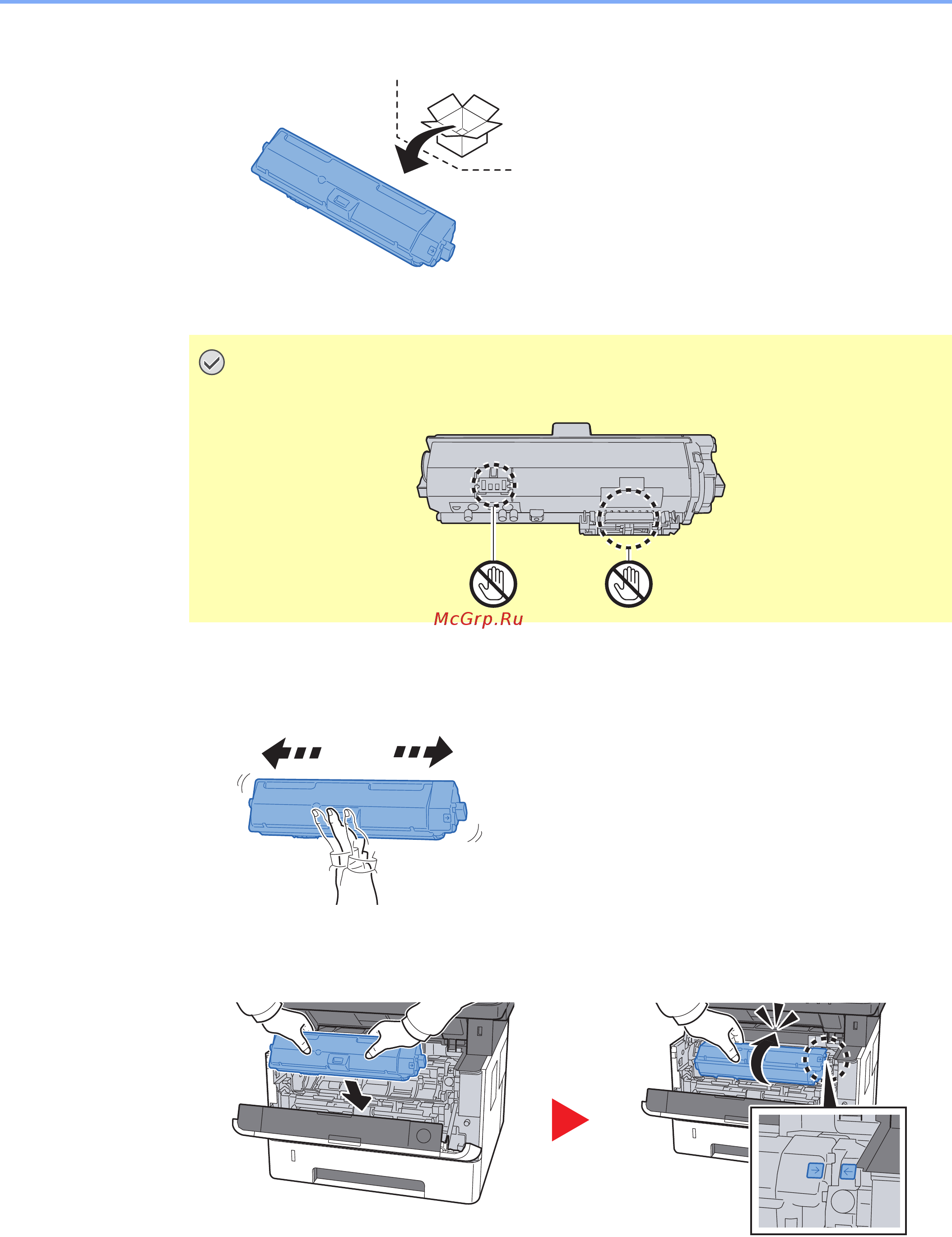 McGrp.Ru