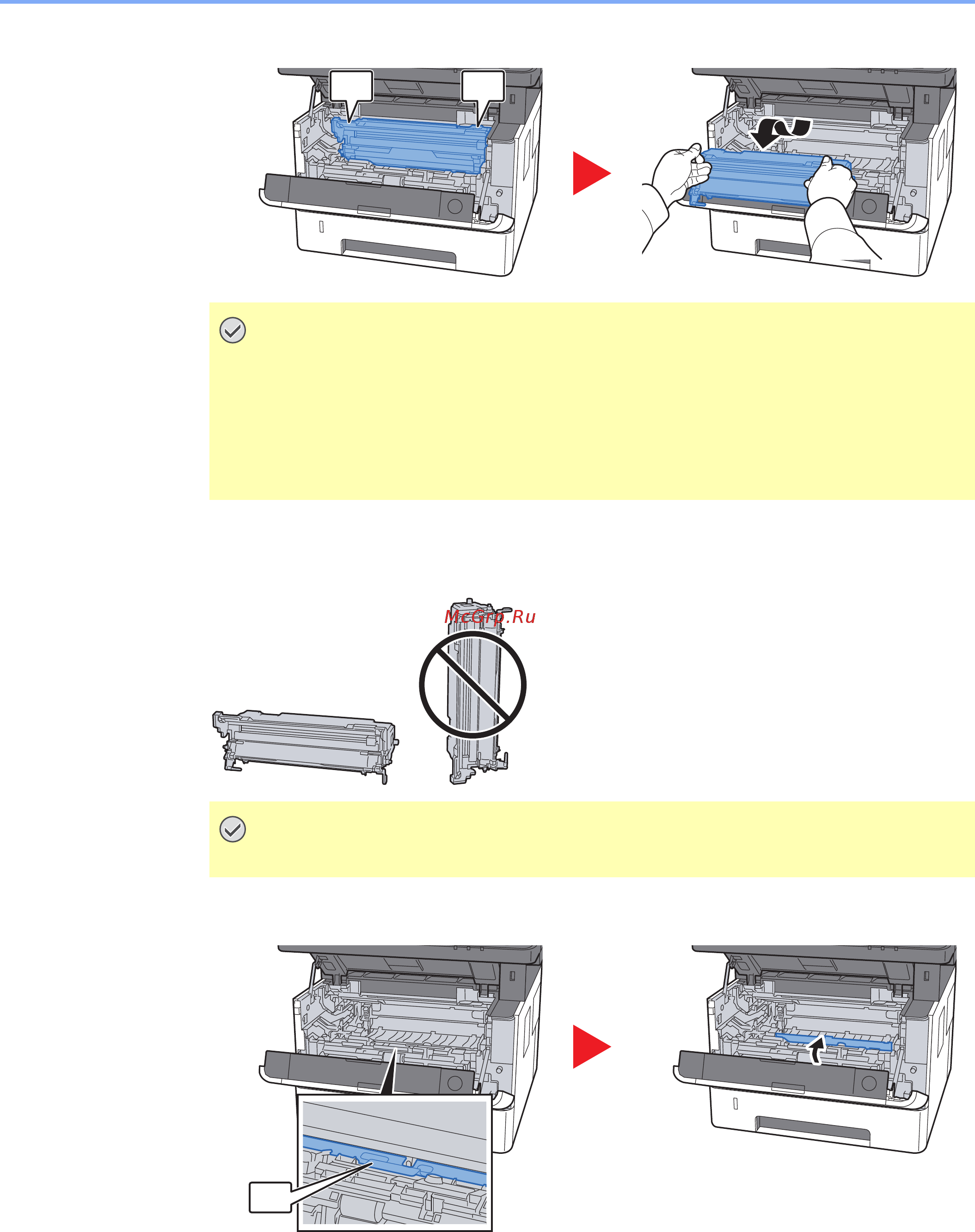 McGrp.Ru