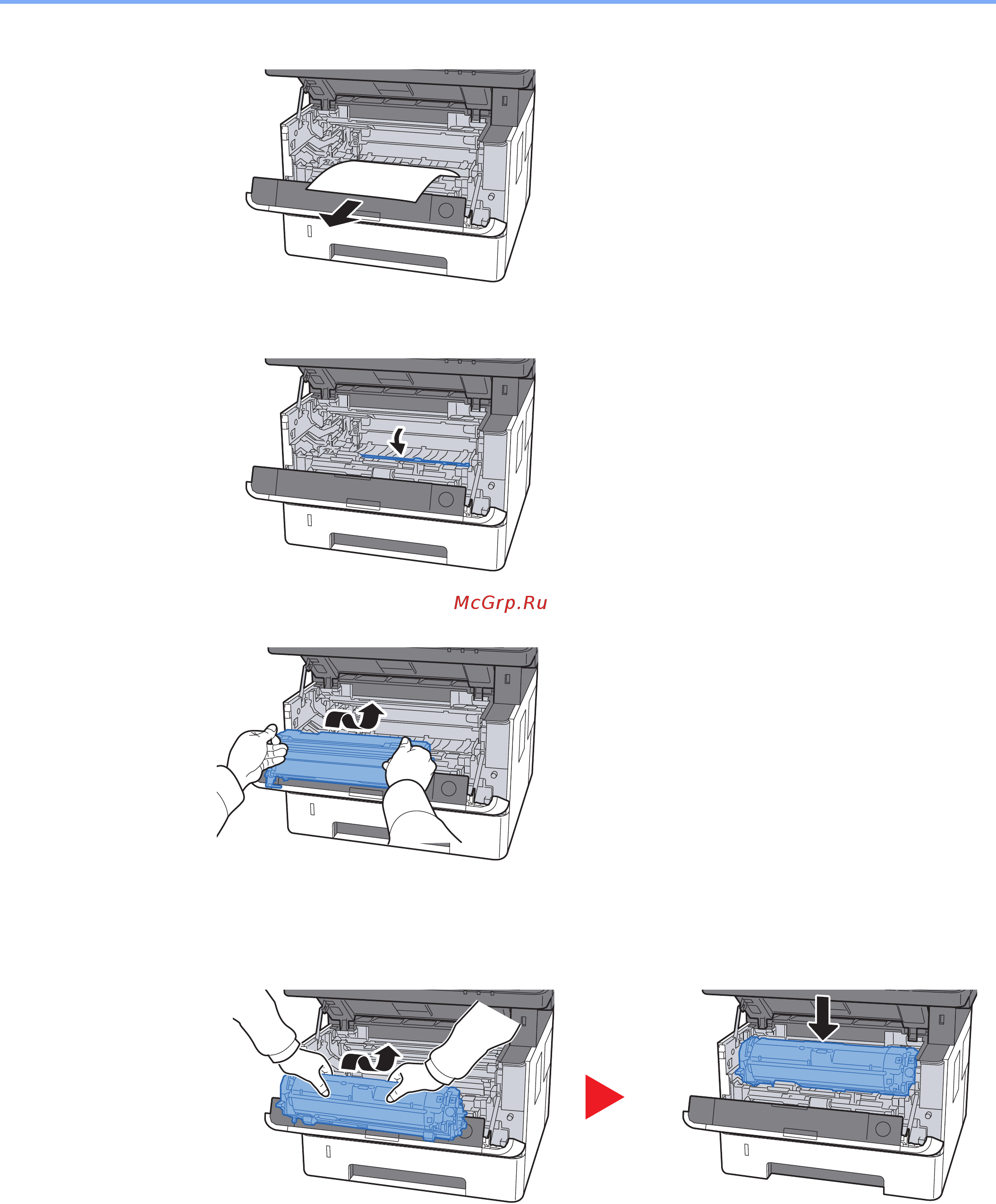 McGrp.Ru