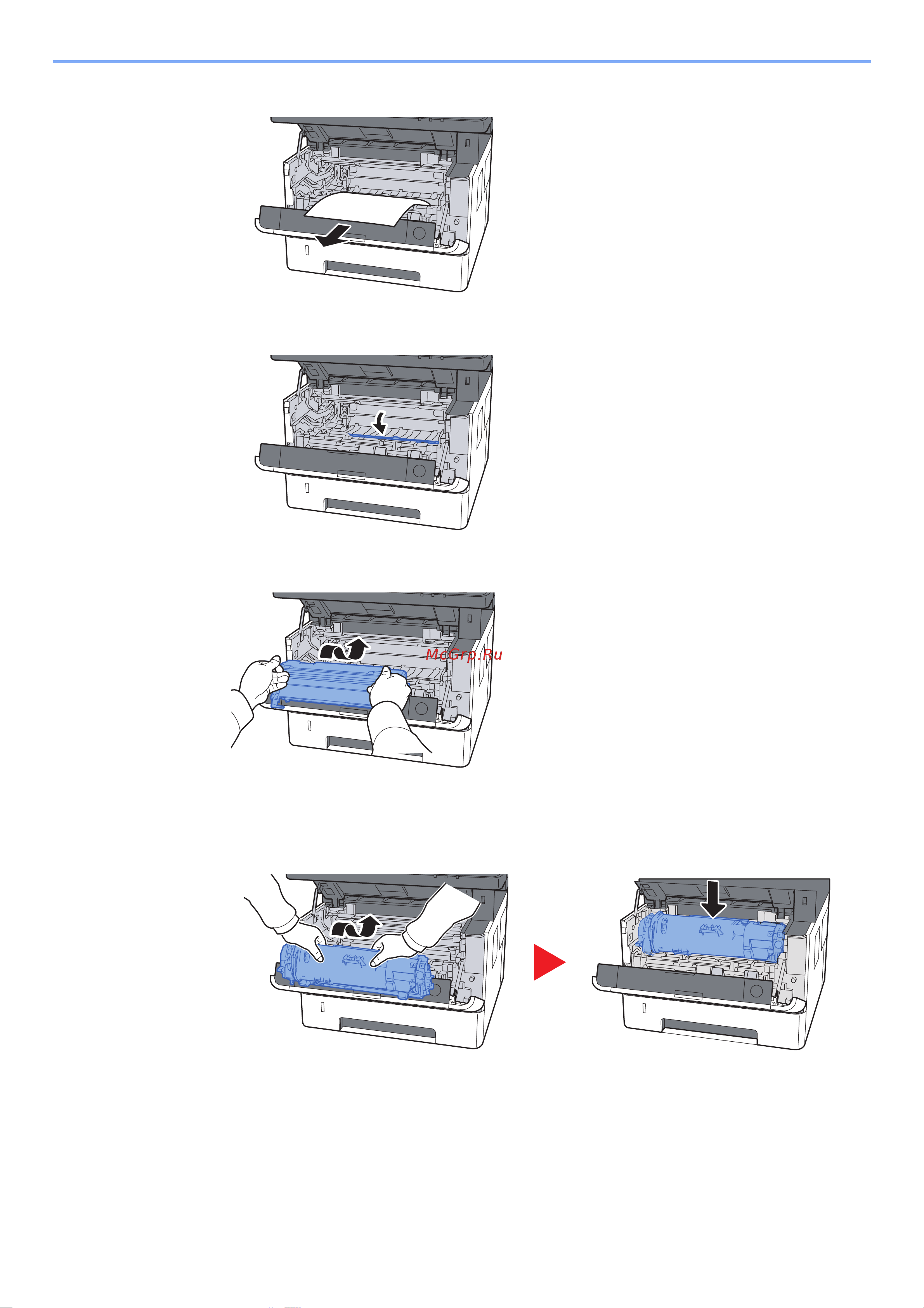 McGrp.Ru