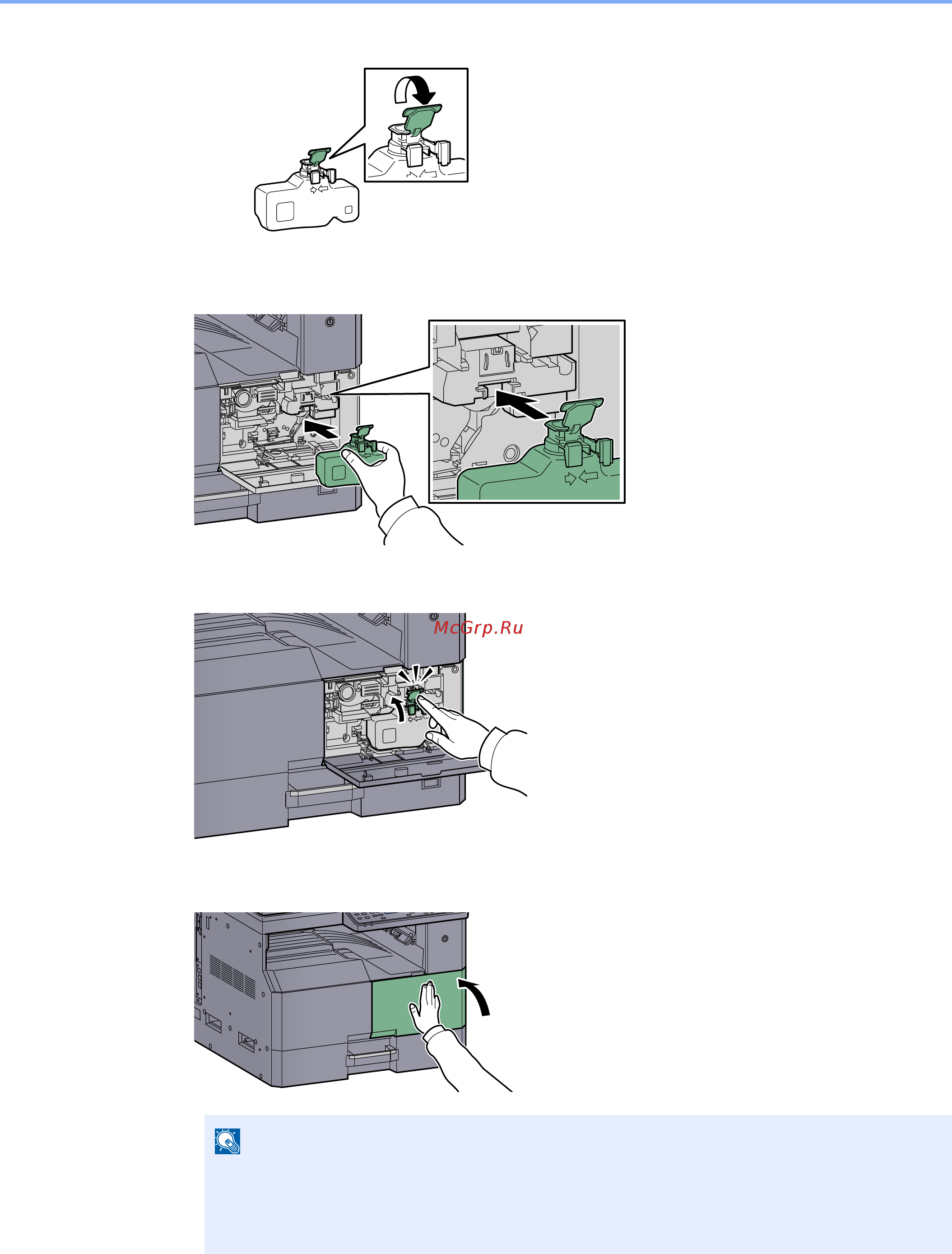 McGrp.Ru