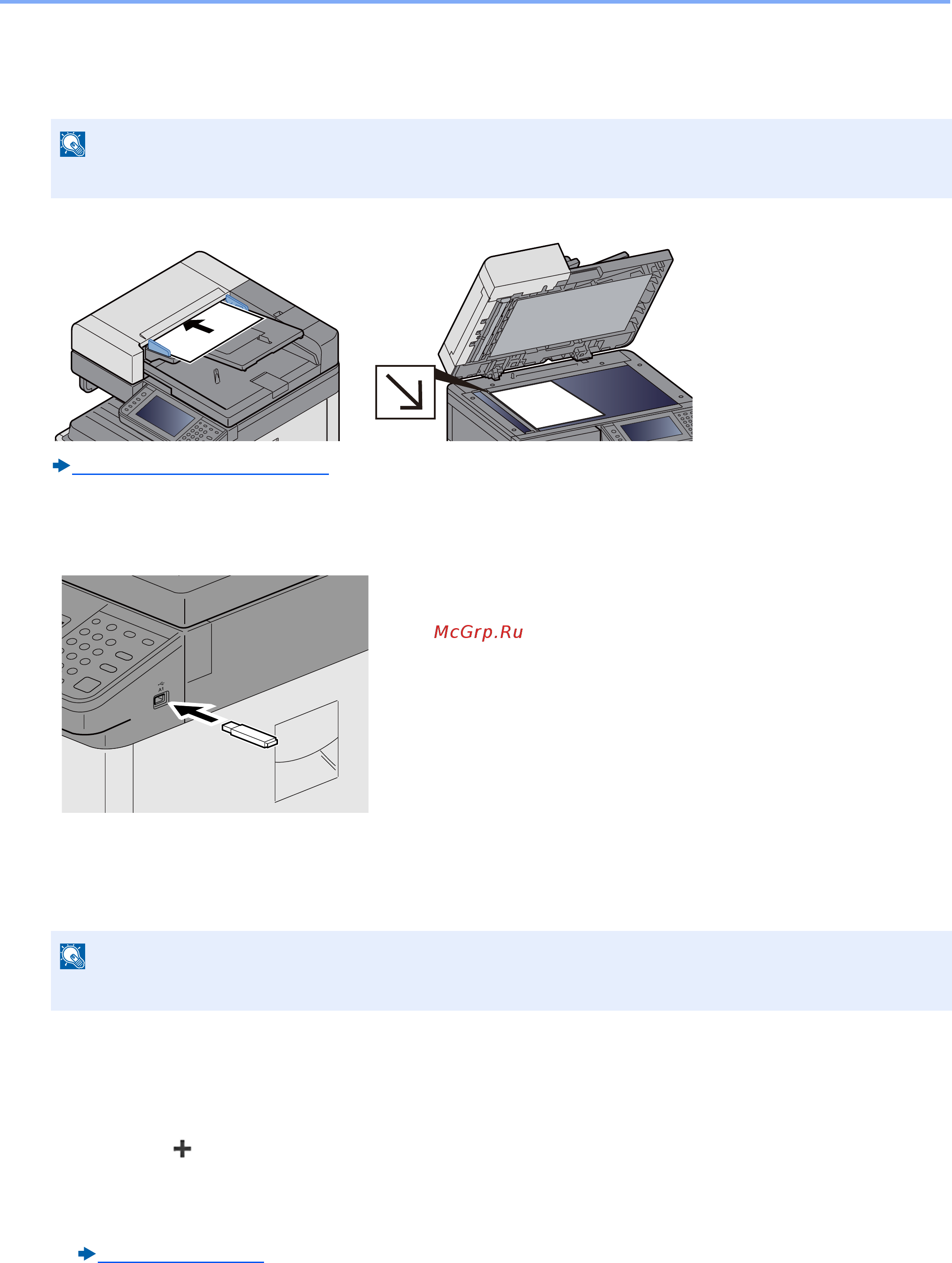 McGrp.Ru