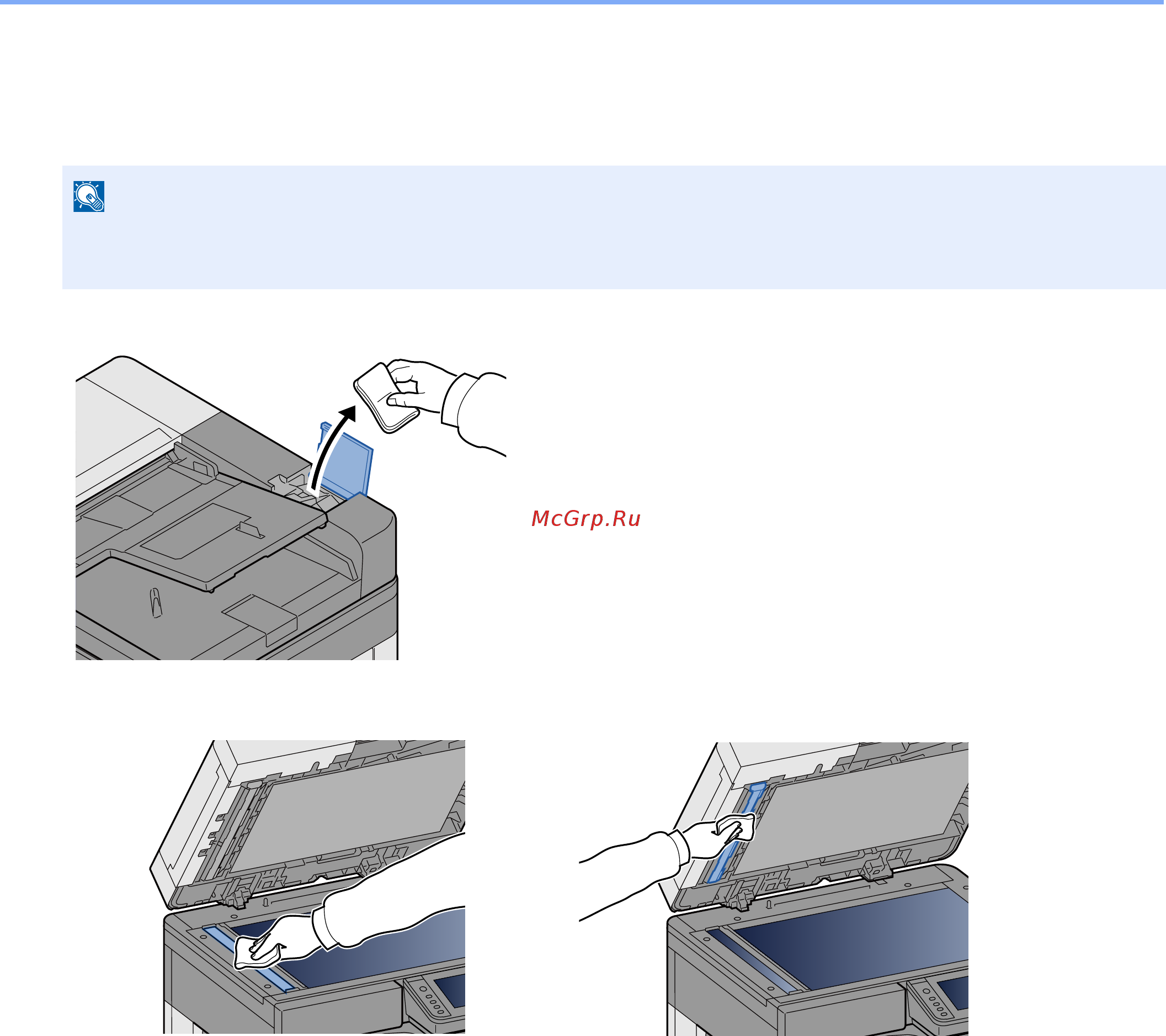 McGrp.Ru