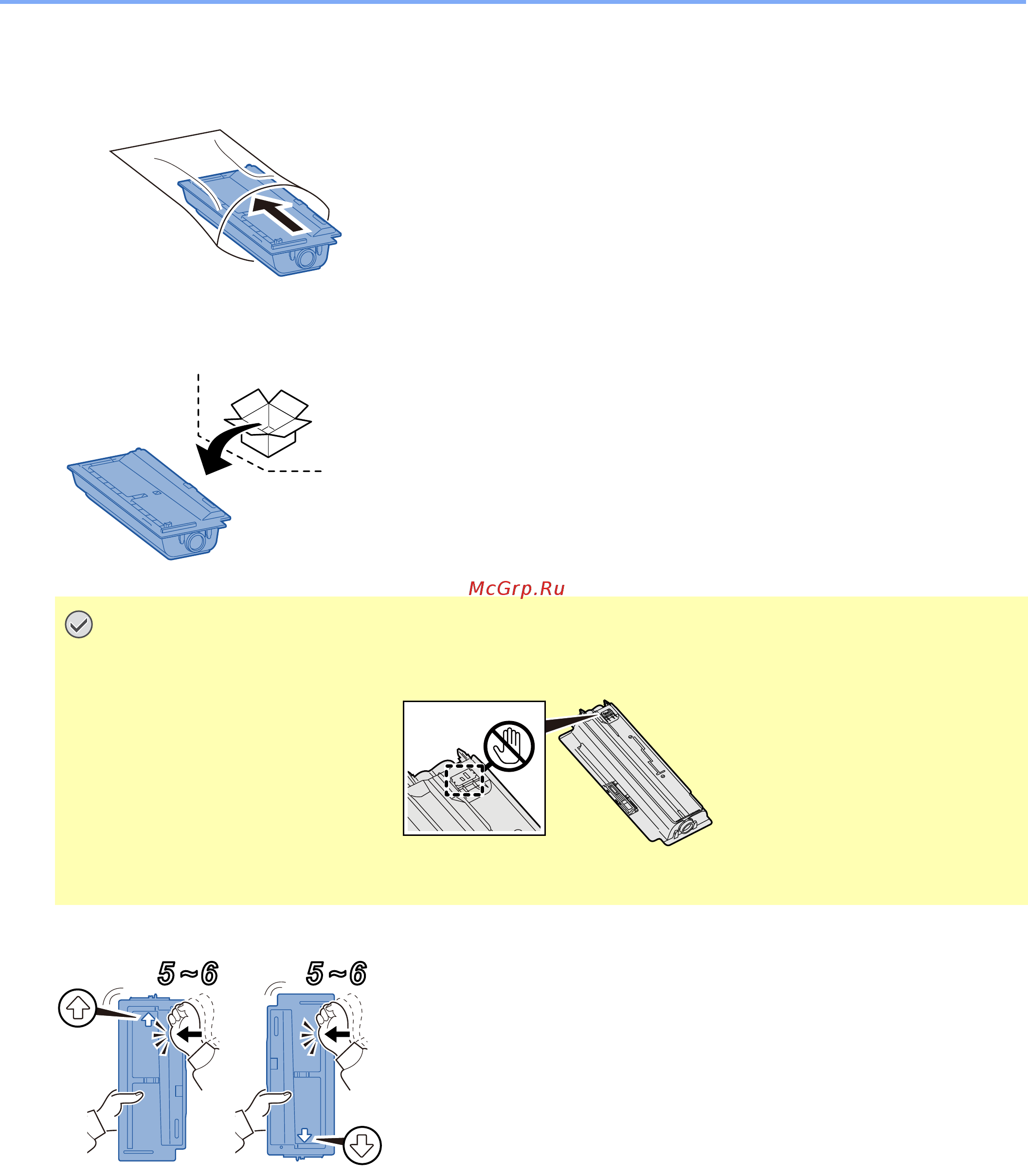 McGrp.Ru

5～6

5～6