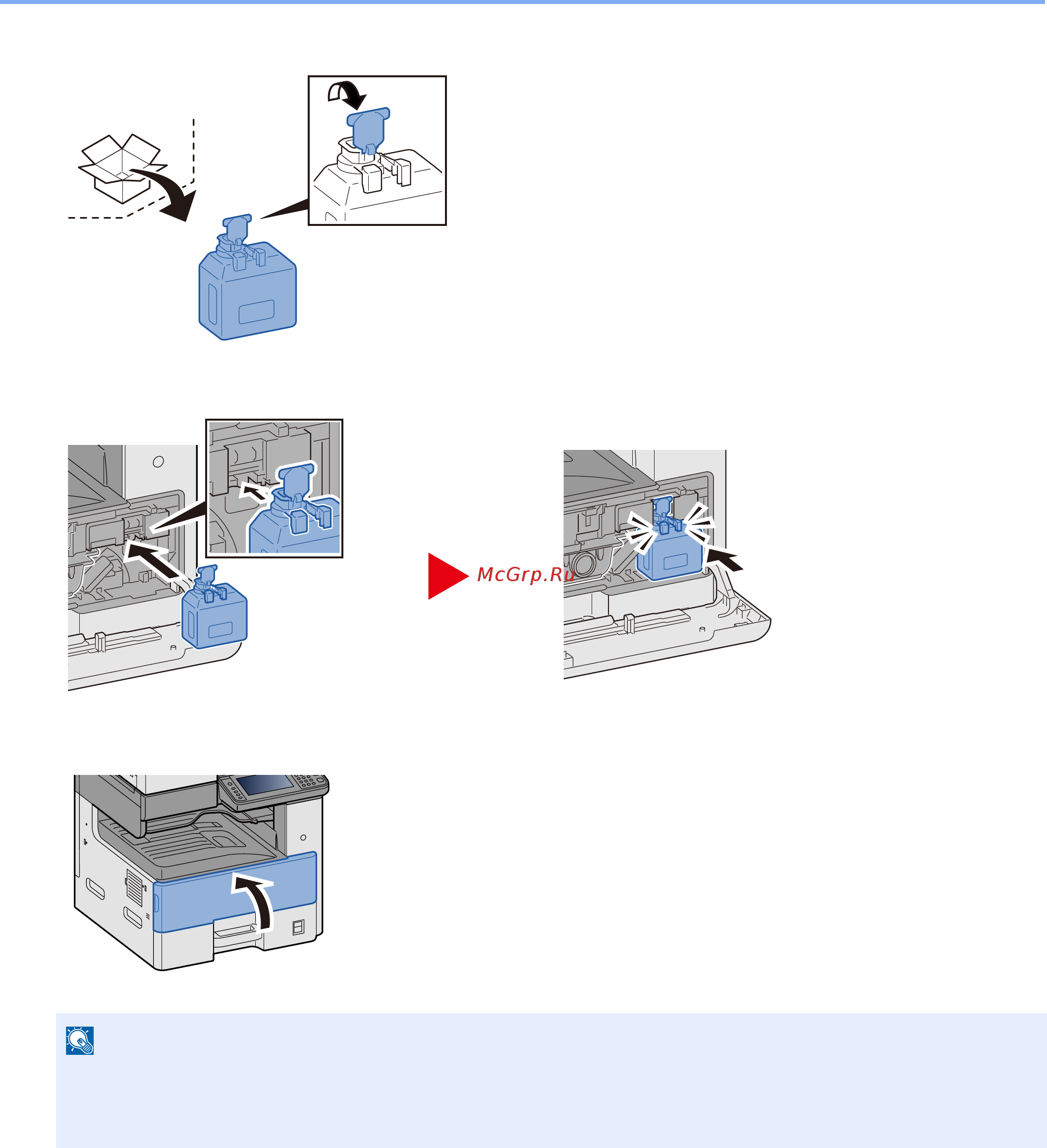 McGrp.Ru