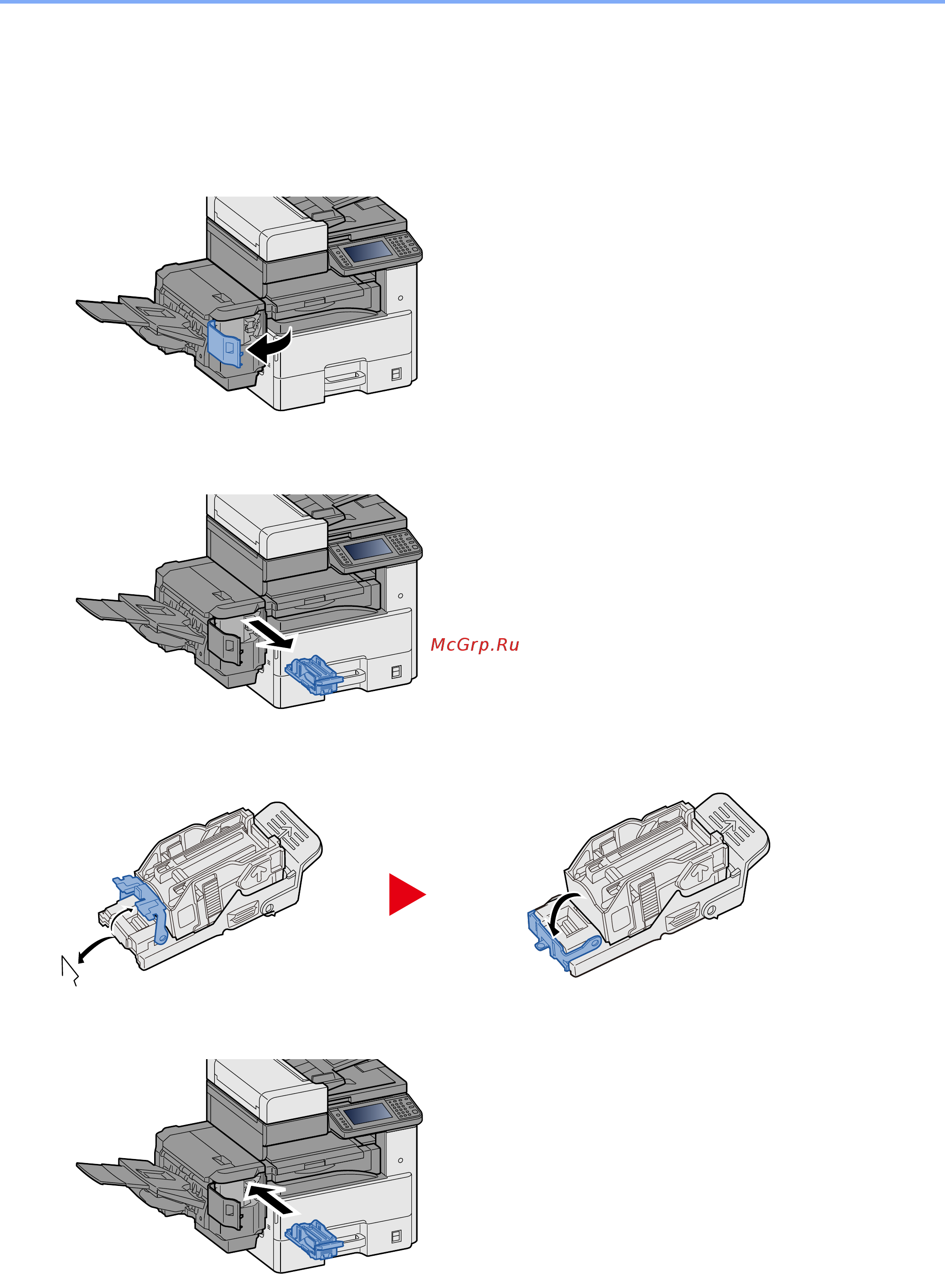 McGrp.Ru