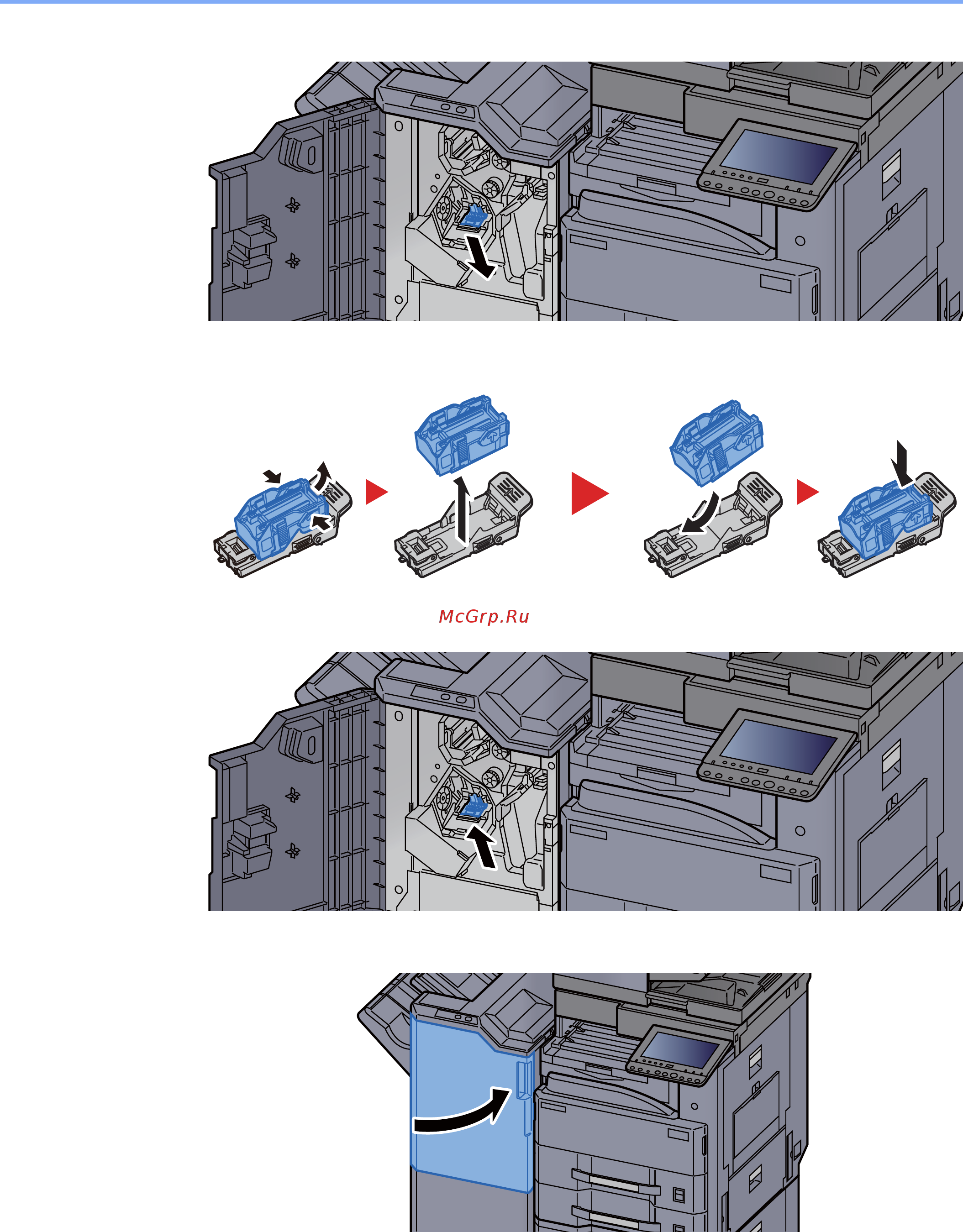 McGrp.Ru