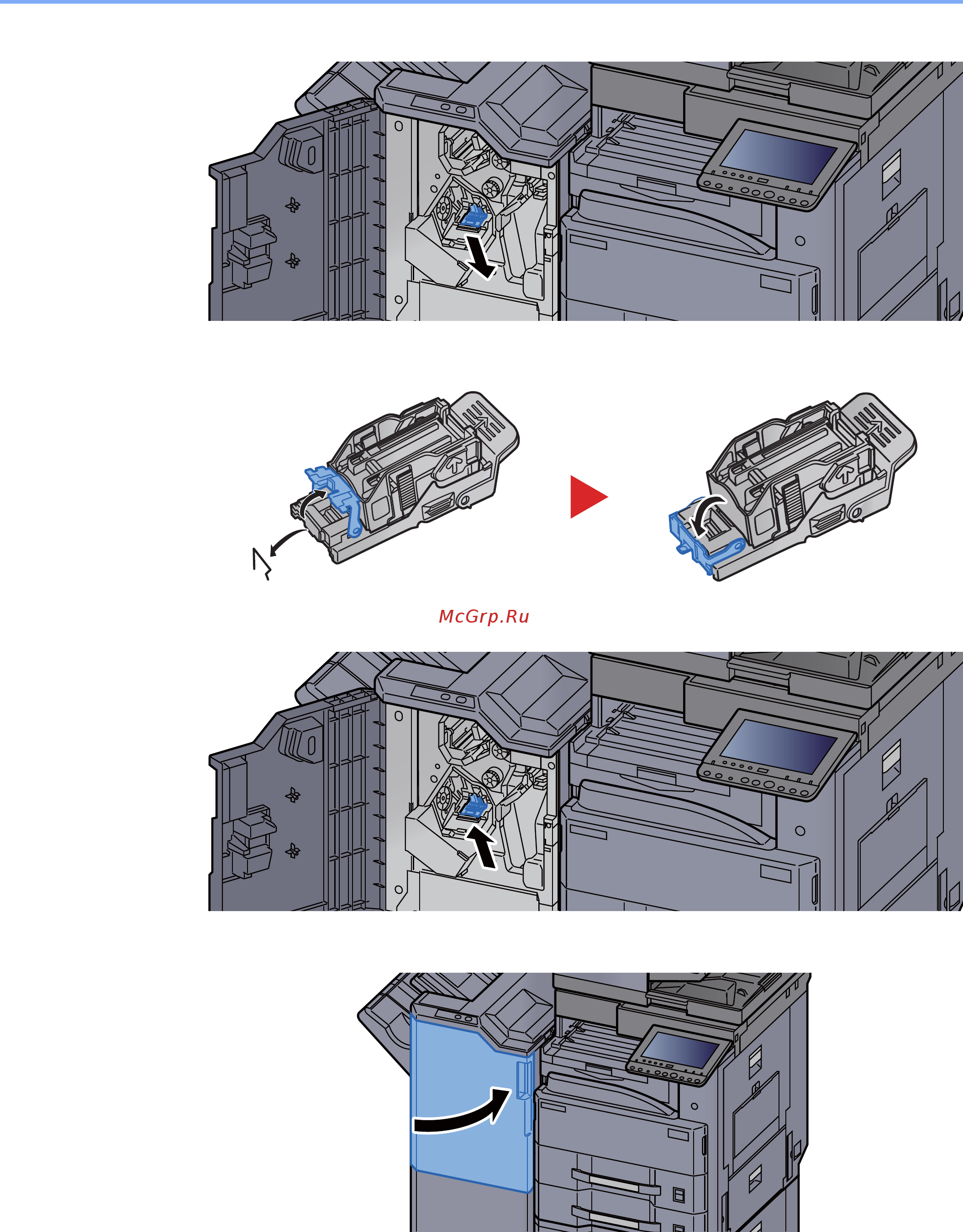 McGrp.Ru