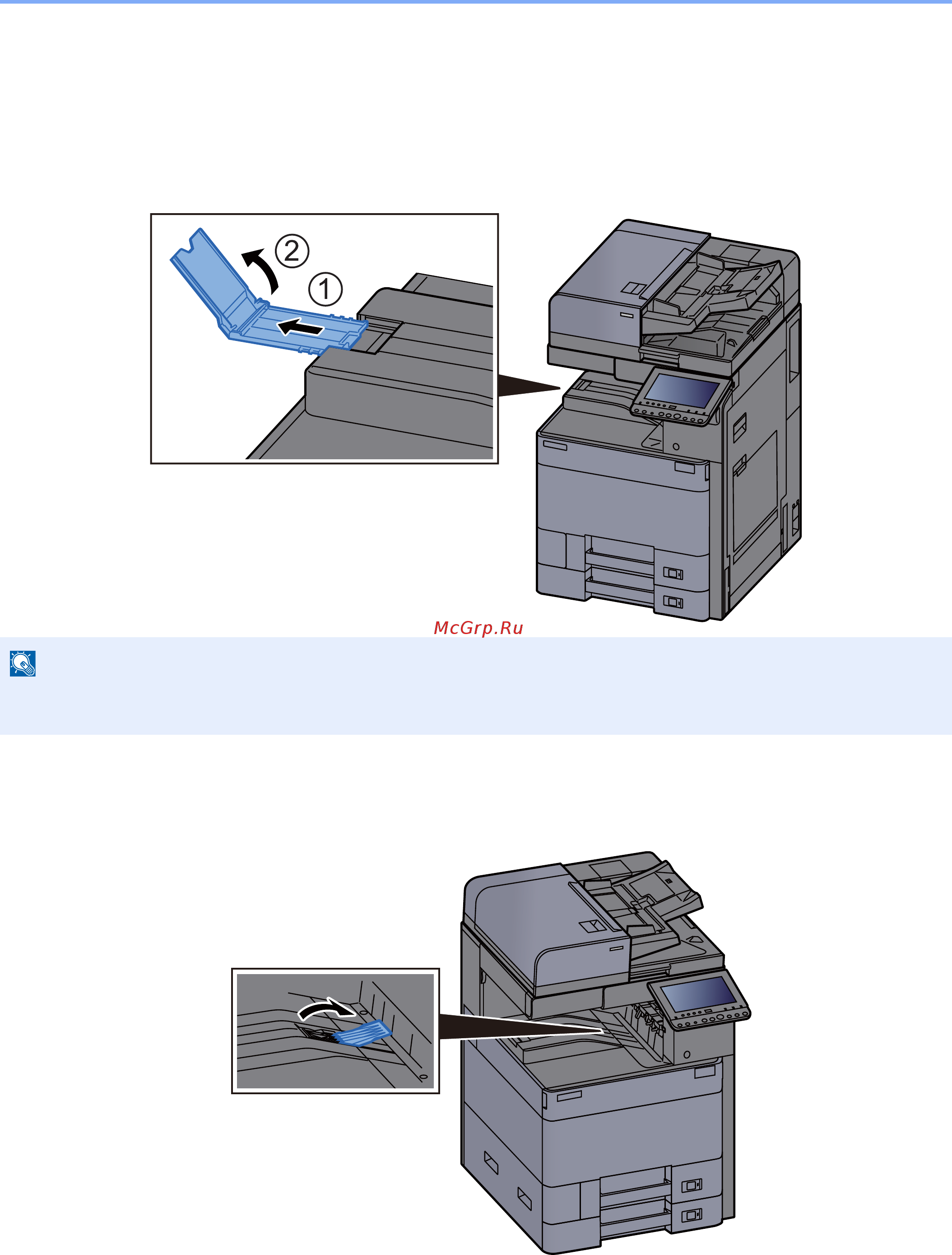 ②

①

McGrp.Ru