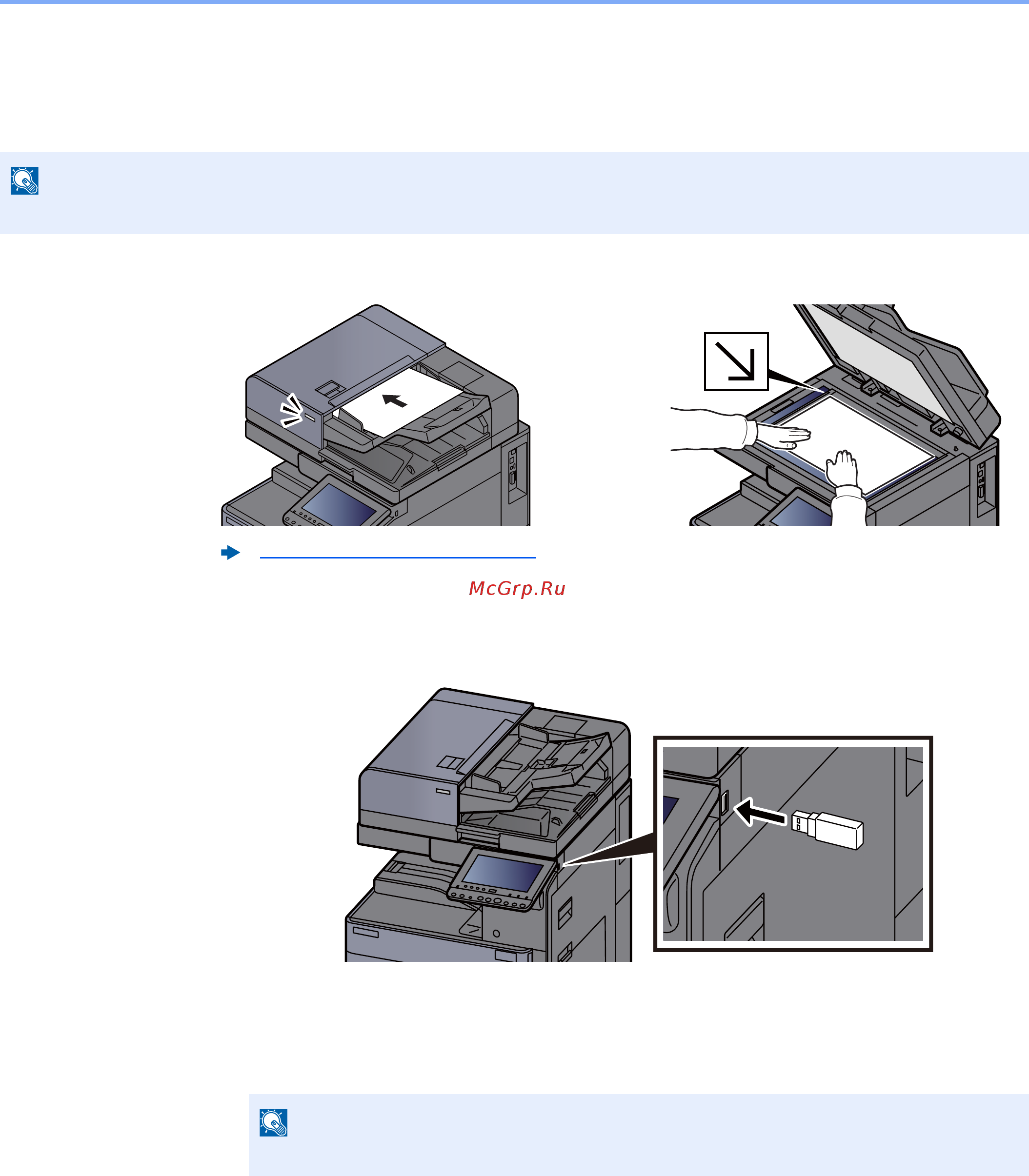 McGrp.Ru