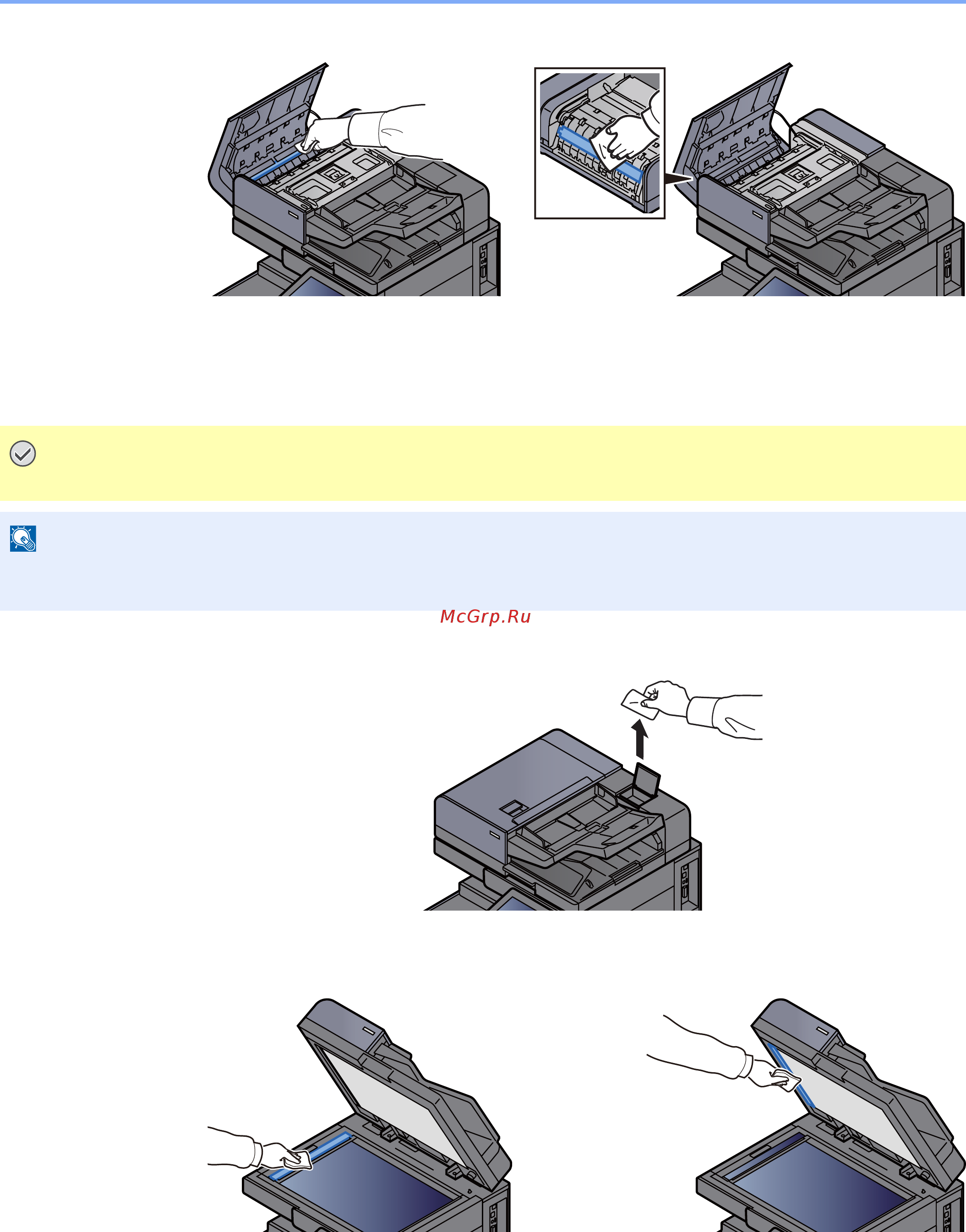 McGrp.Ru