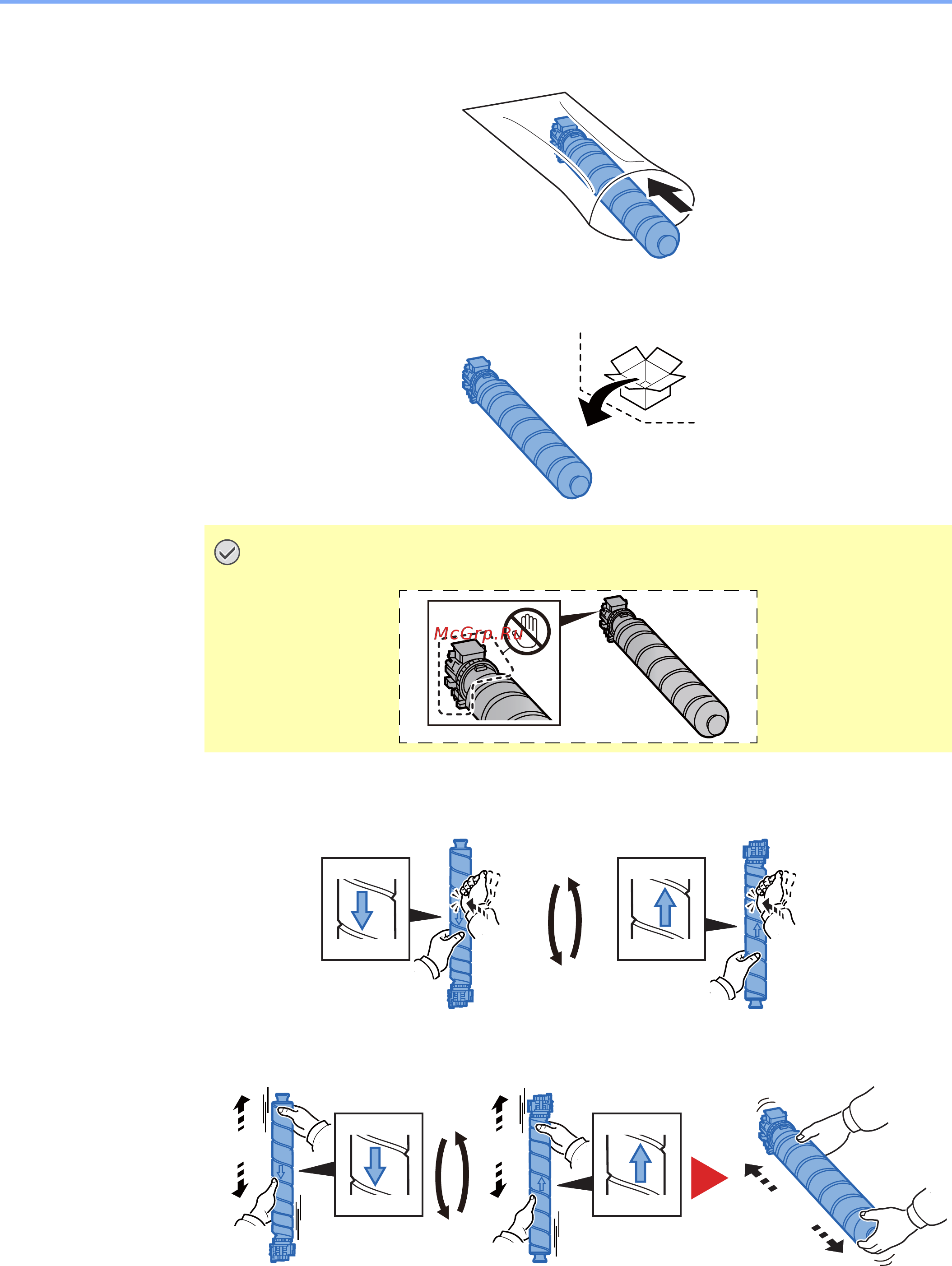 McGrp.Ru