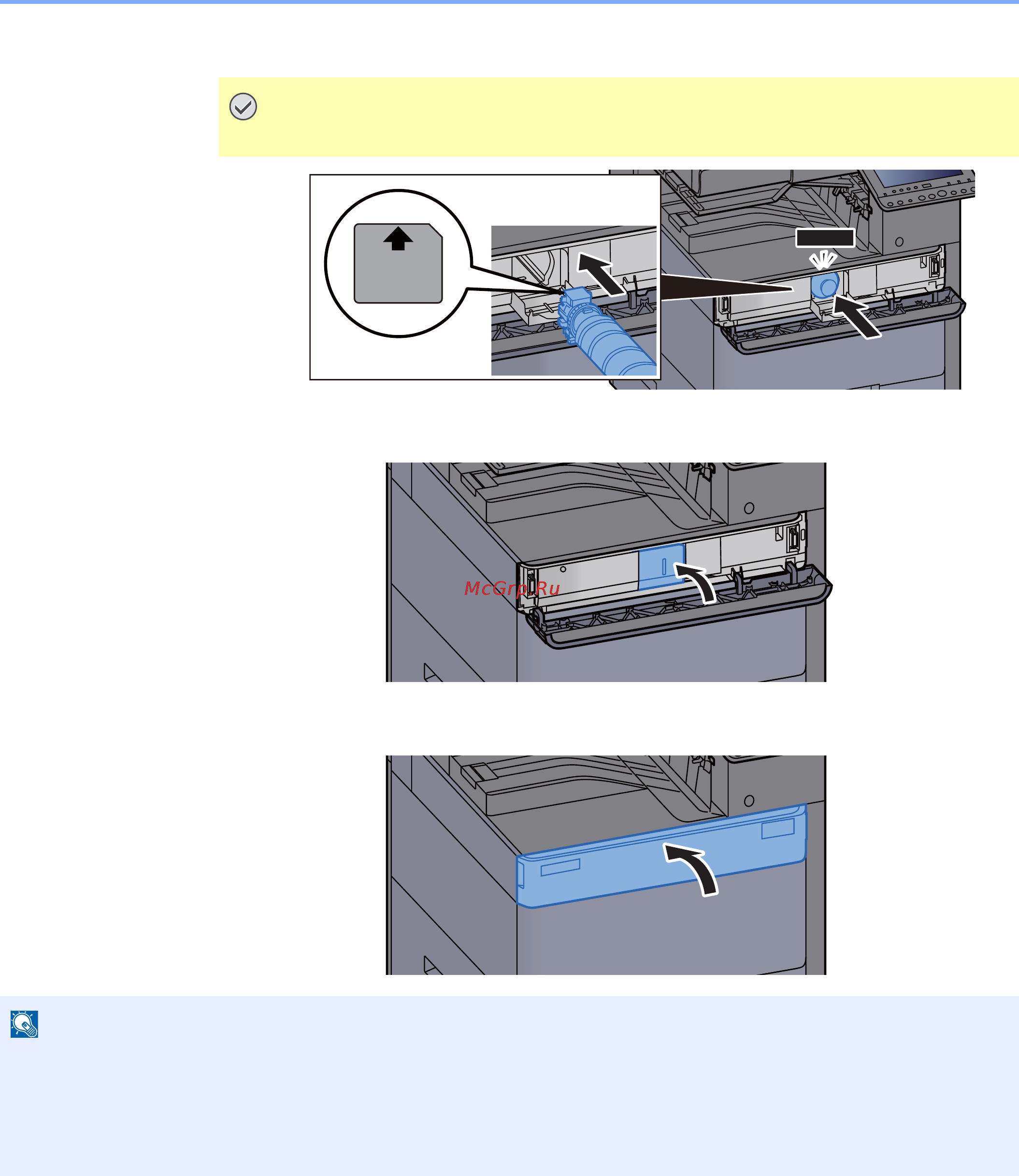 McGrp.Ru