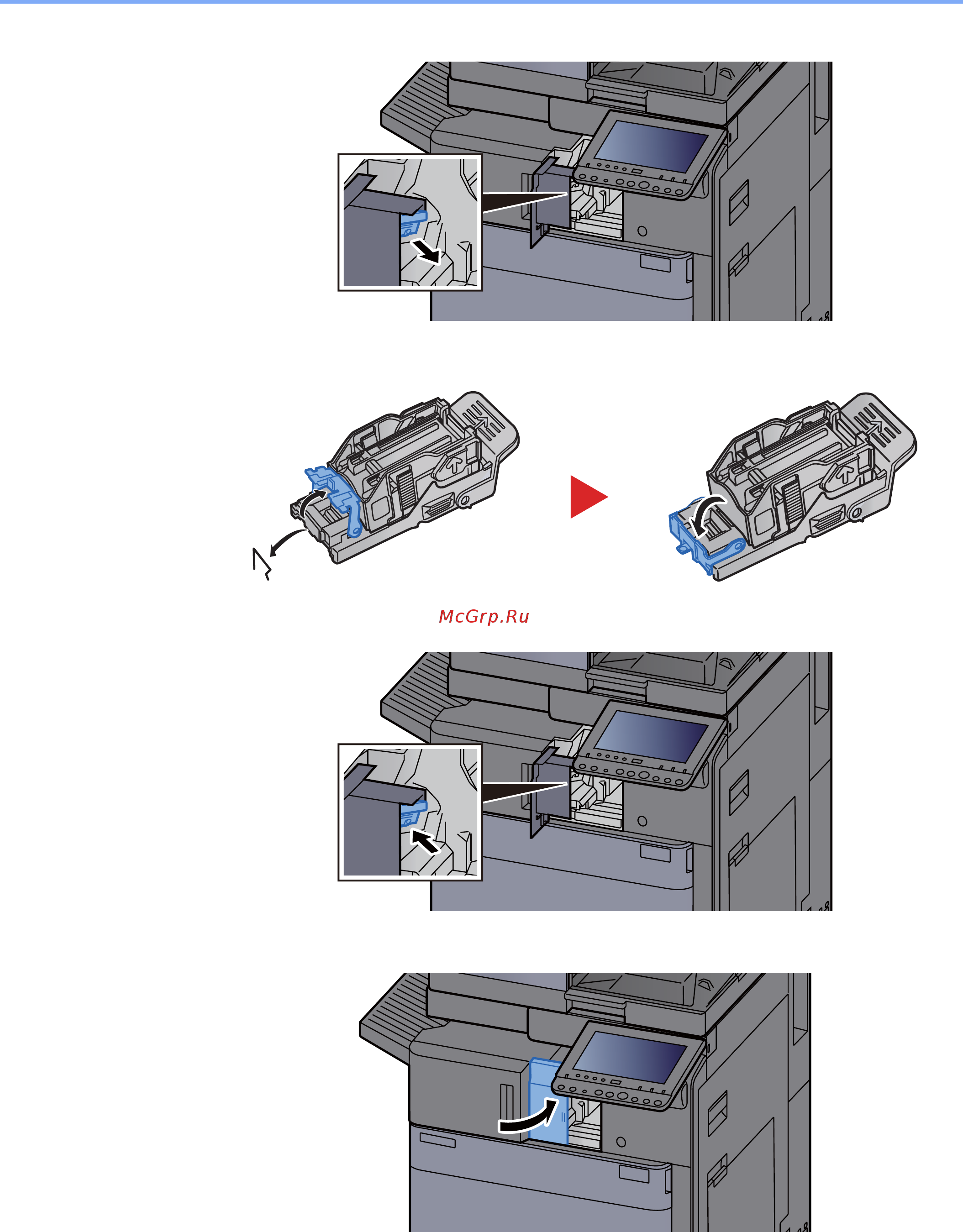 McGrp.Ru